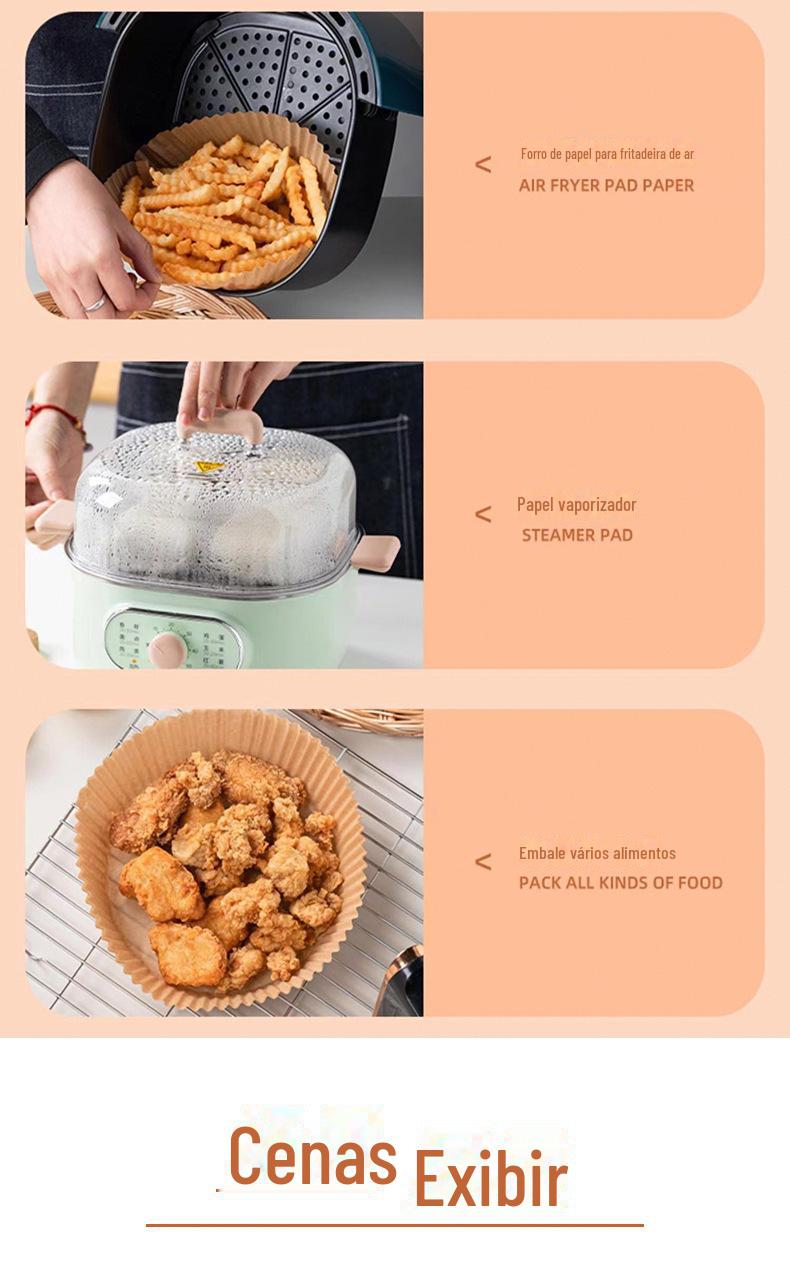 <
Forro de papel para fritadeira de ar
AIR FRYER PAD PAPER

<
Papel vaporizador
STEAMER PAD

<
Embale vários alimentos
PACK ALL KINDS OF FOOD

Cenas Exibir