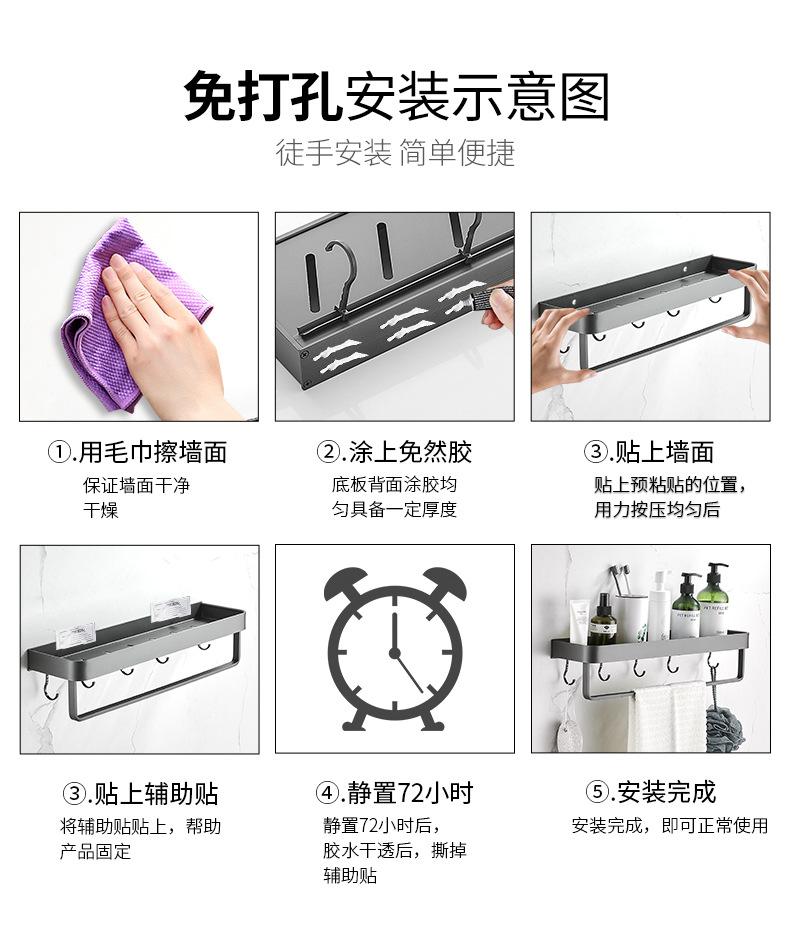 免打孔安装示意图
徒手安装 简单便捷

①.用毛巾擦墙面
保证墙面干净干燥

②.涂上免然胶
底板背面涂胶均匀具备一定厚度

③.贴上墙面
贴上预粘贴的位置，用力按压均匀后

③.贴上辅助贴
将辅助贴贴上，帮助产品固定

④.静置72小时
静置72小时后，胶水干透后，撕掉辅助贴

⑤.安装完成
安装完成，即可正常使用