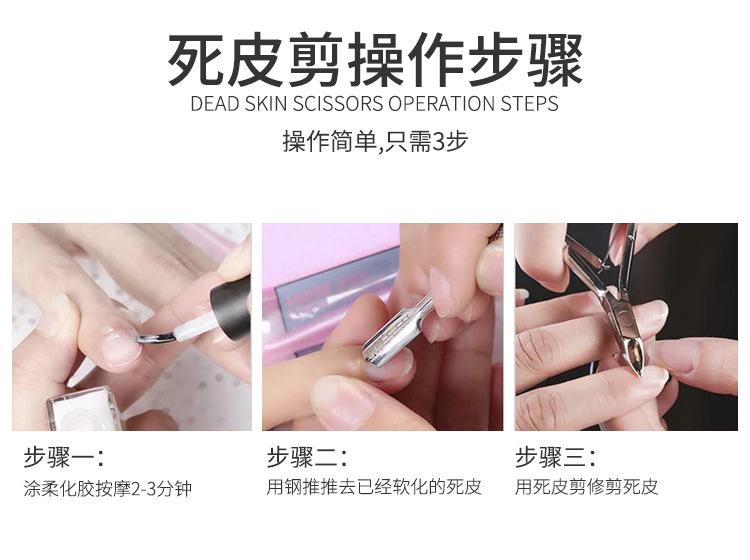 死皮剪操作步骤
DEAD SKIN SCISSORS OPERATION STEPS
操作简单,只需3步

步骤一:
涂柔化胶按摩2-3分钟

步骤二:
用钢推推去已经软化的死皮

步骤三:
用死皮剪修剪死皮