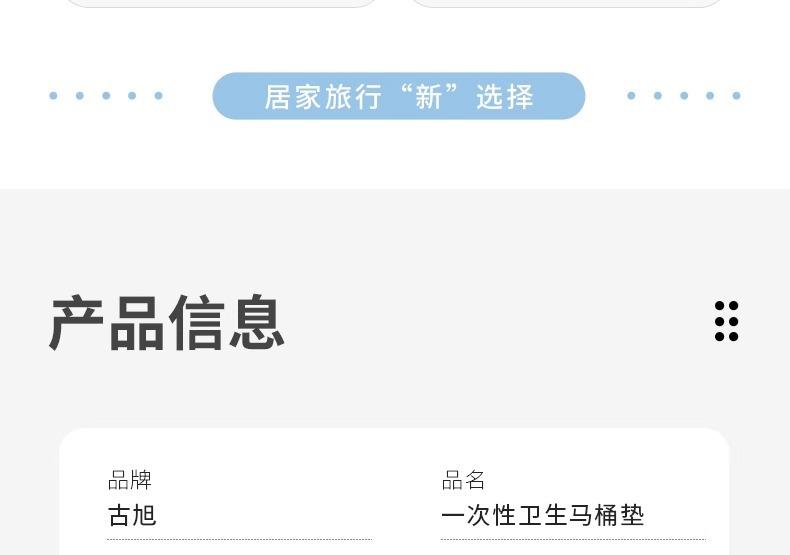 居家旅行“新”选择

产品信息

品牌
古旭

品名
一次性卫生马桶垫