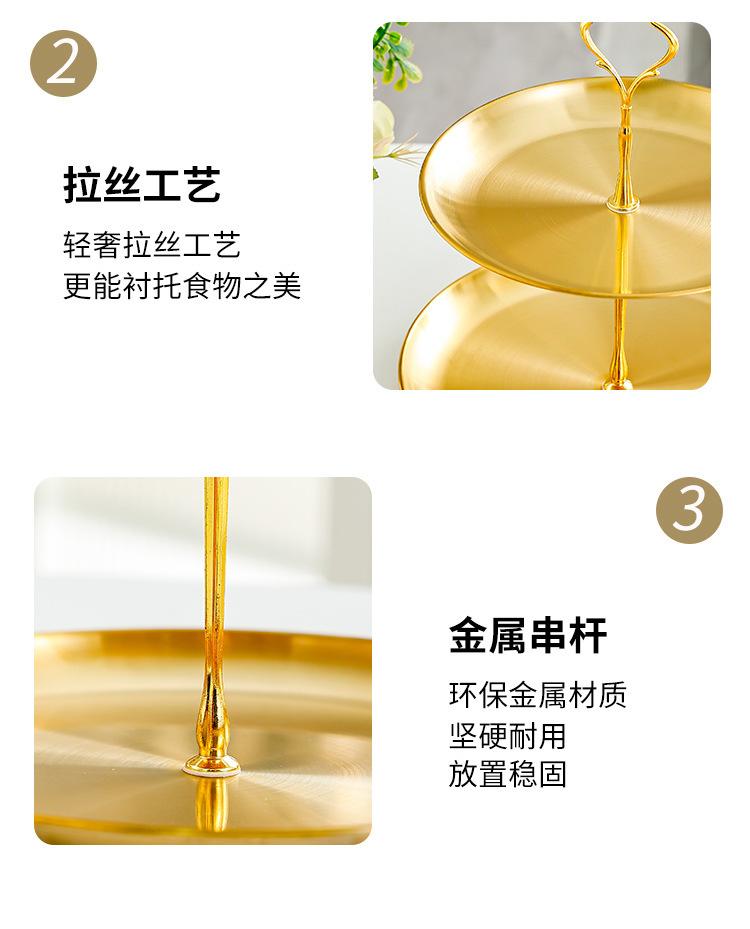 2

拉丝工艺

轻奢拉丝工艺
更能衬托食物之美

3

金属串杆

环保金属材质
坚硬耐用
放置稳固