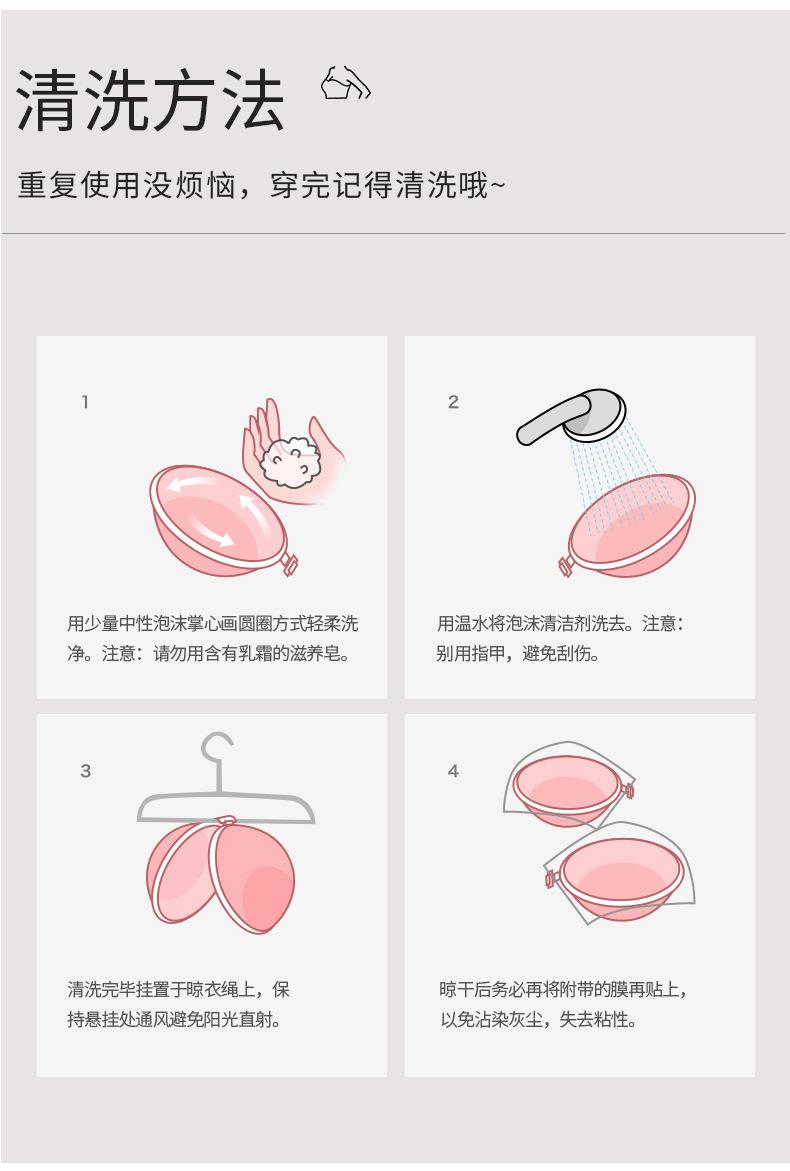 清洗方法

重复使用没烦恼，穿完记得清洗哦~

1

用少量中性泡沫掌心画圆圈方式轻柔洗净。注意：请勿用含有乳霜的滋养皂。

2

用温水将泡沫清洁剂洗去。注意：别用指甲，避免刮伤。

3

清洗完毕挂置于晾衣绳上，保持悬挂处通风避免阳光直射。

4

晾干后务必再将附带的膜再贴上，以免沾染灰尘，失去粘性。