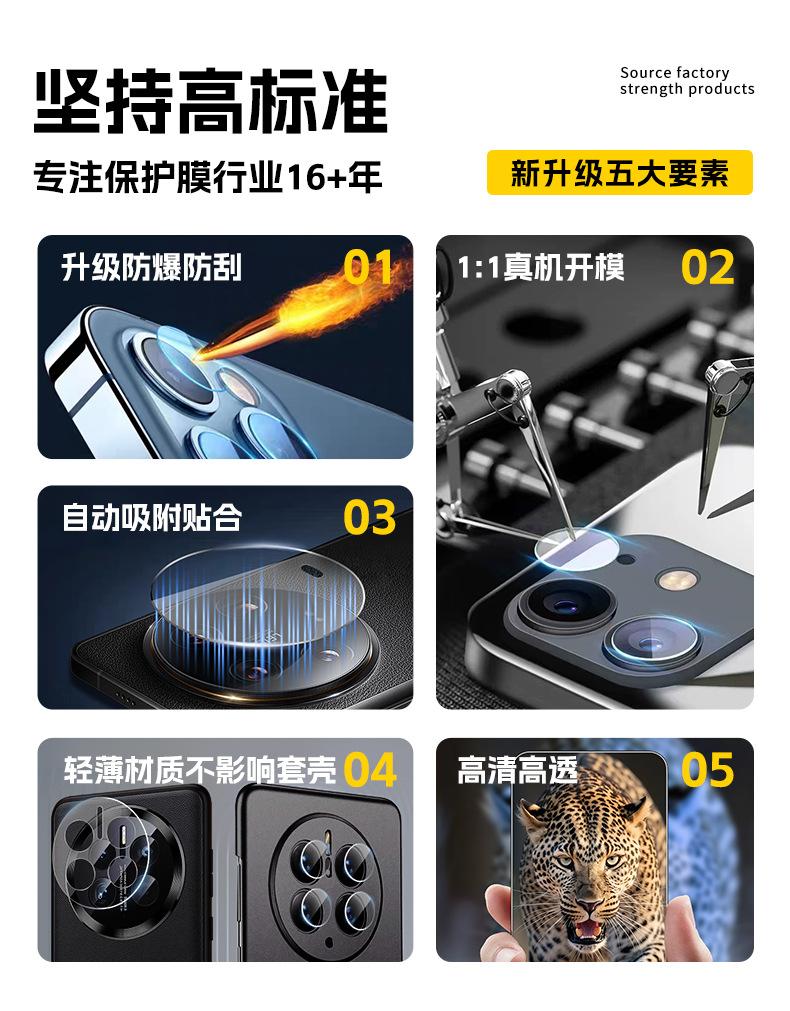 坚持高标准

Source factory strength products

专注保护膜行业16+年

新升级五大要素

升级防爆防刮 01

1:1真机开模 02

自动吸附贴合 03

轻薄材质不影响套壳 04

高清高透 05