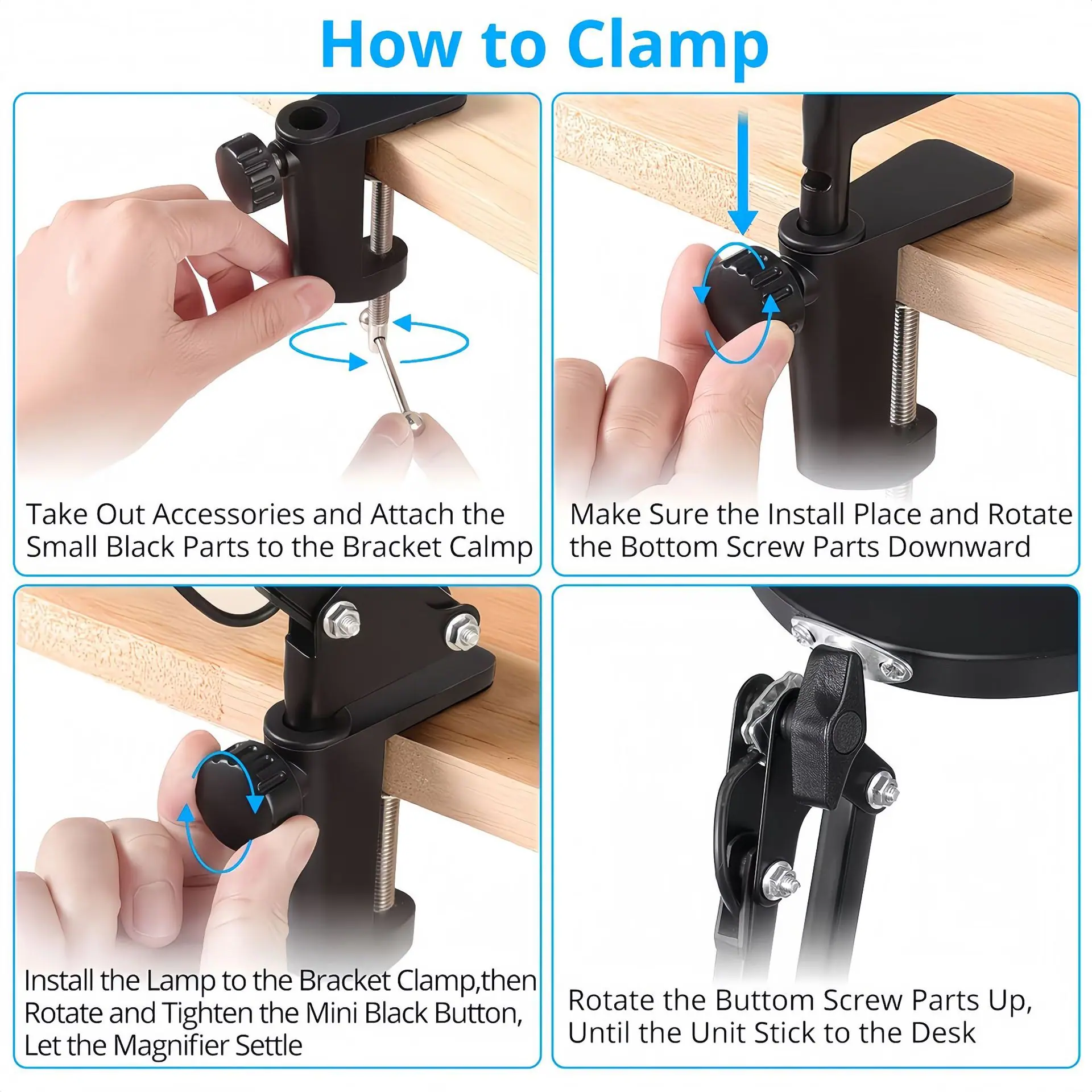 How to Clamp

Take Out Accessories and Attach the Small Black Parts to the Bracket Calmp

Make Sure the Install Place and Rotate the Bottom Screw Parts Downward

Install the Lamp to the Bracket Clamp,then Rotate and Tighten the Mini Black Button, Let the Magnifier Settle

Rotate the Buttom Screw Parts Up, Until the Unit Stick to the Desk