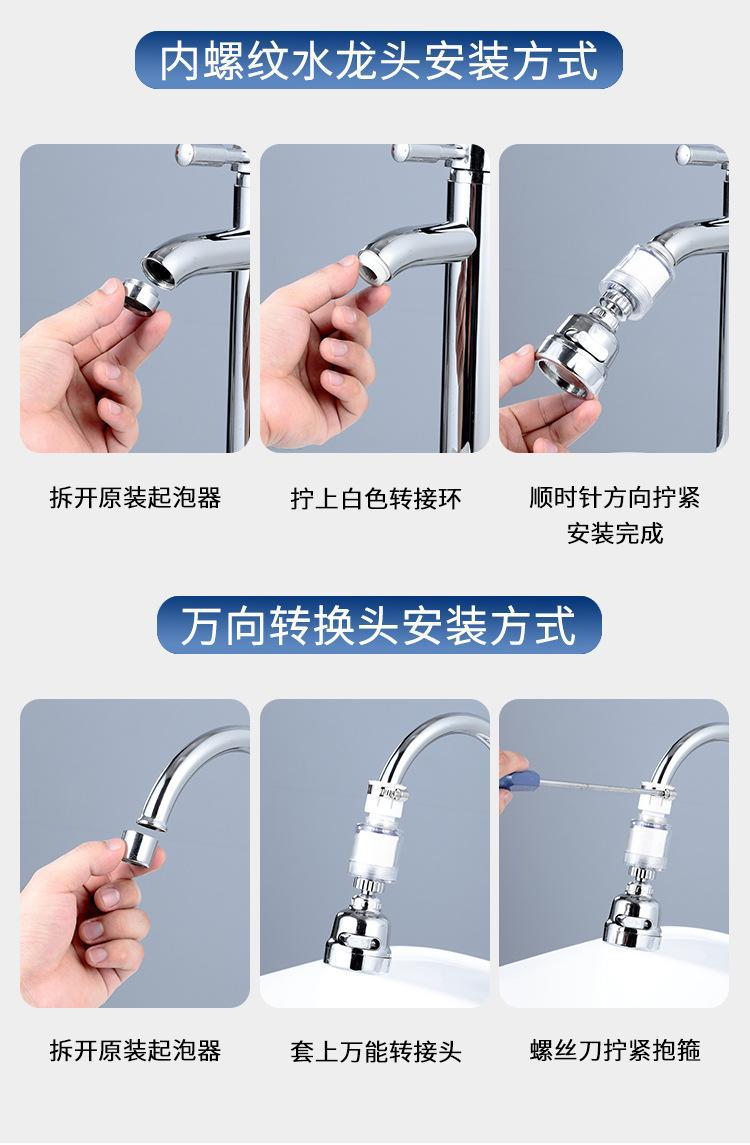 内螺纹水龙头安装方式

拆开原装起泡器

拧上白色转接环

顺时针方向拧紧
安装完成

万向转换头安装方式

拆开原装起泡器

套上万能转接头

螺丝刀拧紧抱箍