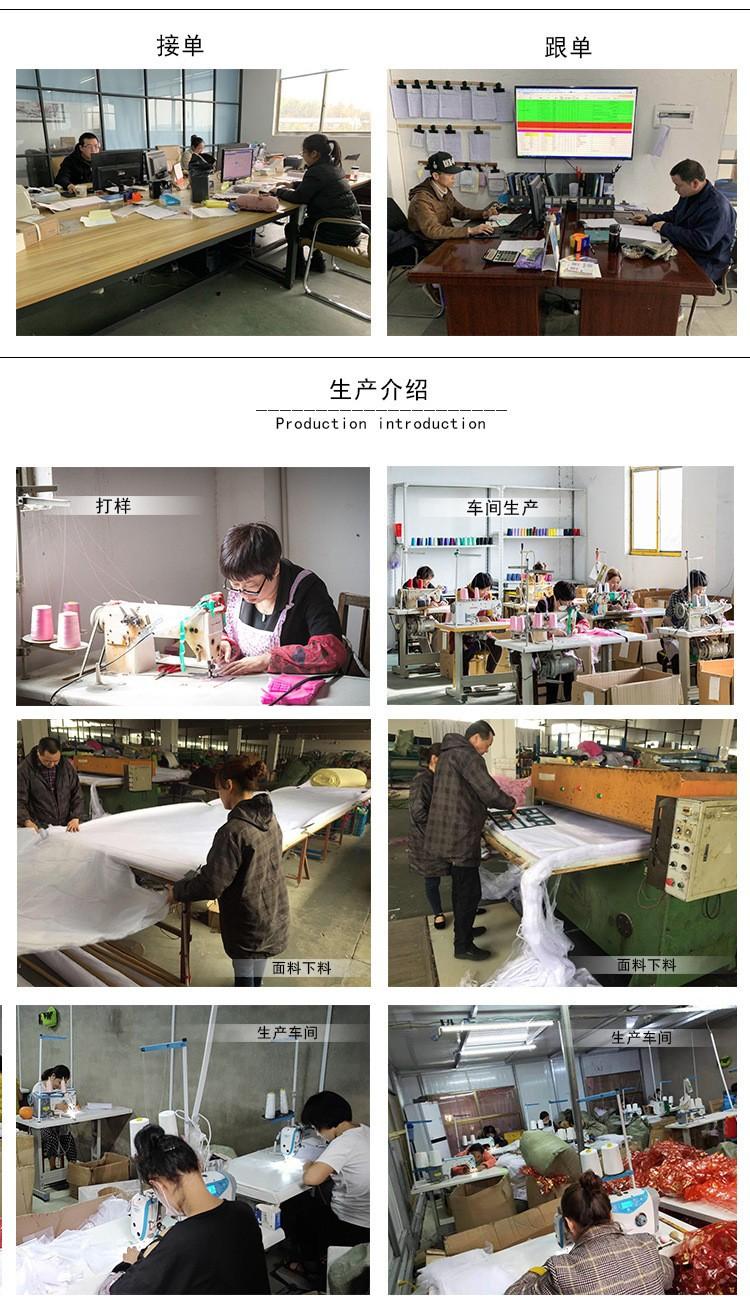 接单

跟单

生产介绍

Production introduction

打样

车间生产

面料下料

面料下料

生产车间

生产车间