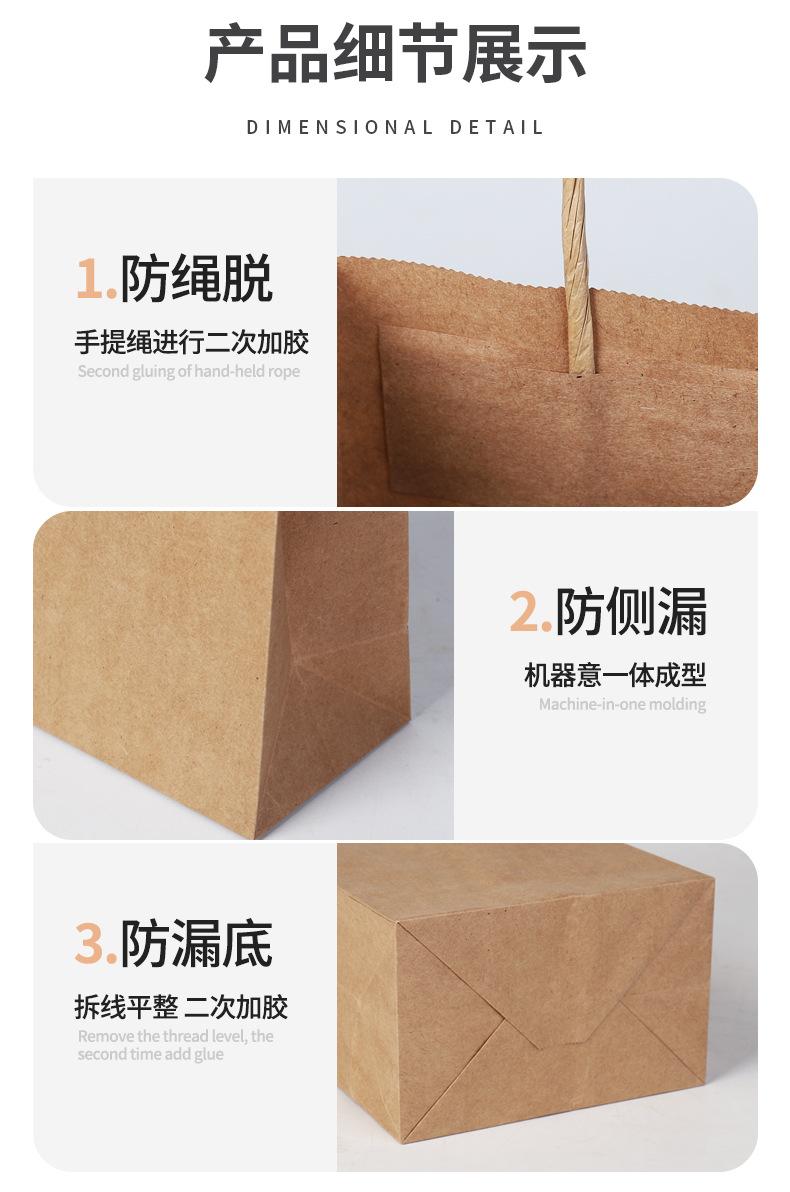 产品细节展示

DIMENSIONAL DETAIL

1.防绳脱

手提绳进行二次加胶

Second gluing of hand-held rope

2.防侧漏

机器意一体成型

Machine-in-one molding

3.防漏底

拆线平整 二次加胶

Remove the thread level, the second time add glue