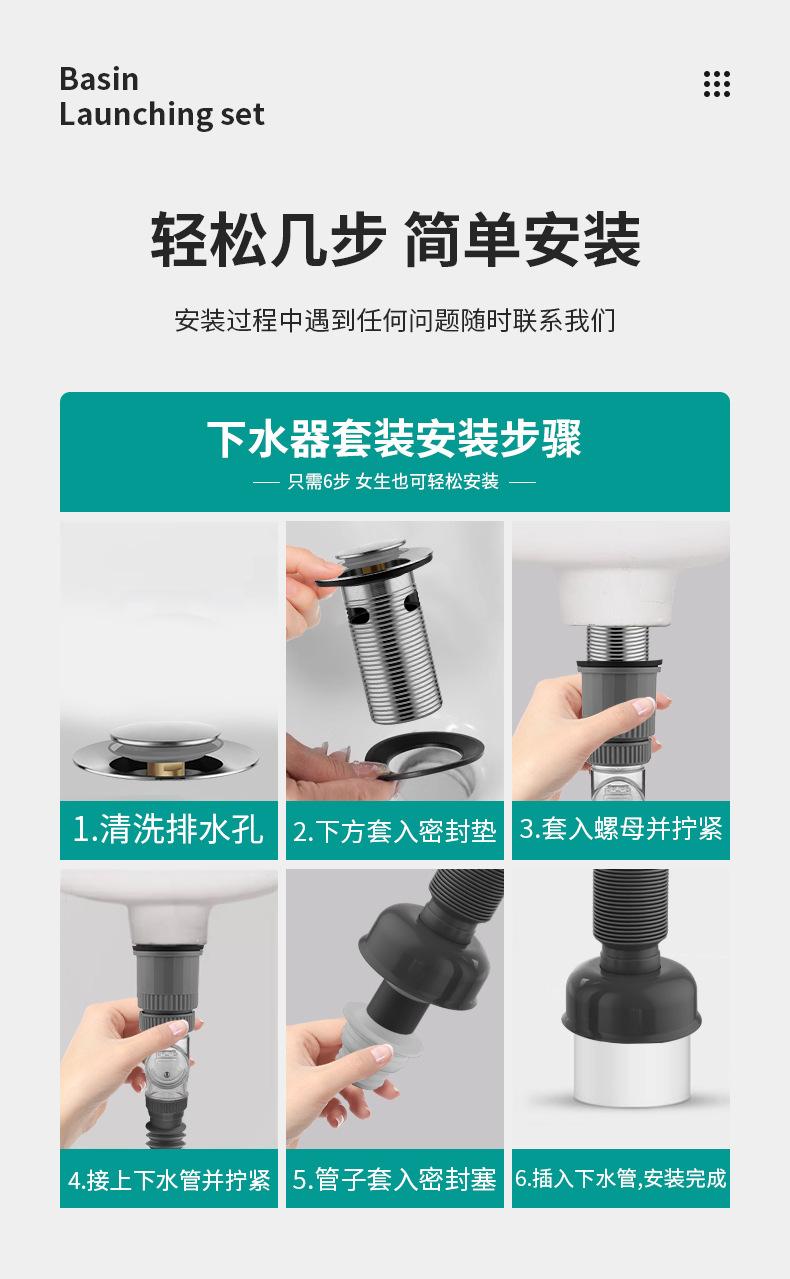 Basin
Launching set

轻松几步 简单安装

安装过程中遇到任何问题随时联系我们

下水器套装安装步骤

— 只需6步 女生也可轻松安装 —

1.清洗排水孔

2.下方套入密封垫

3.套入螺母并拧紧

4.接上下水管并拧紧

5.管子套入密封塞

6.插入下水管,安装完成