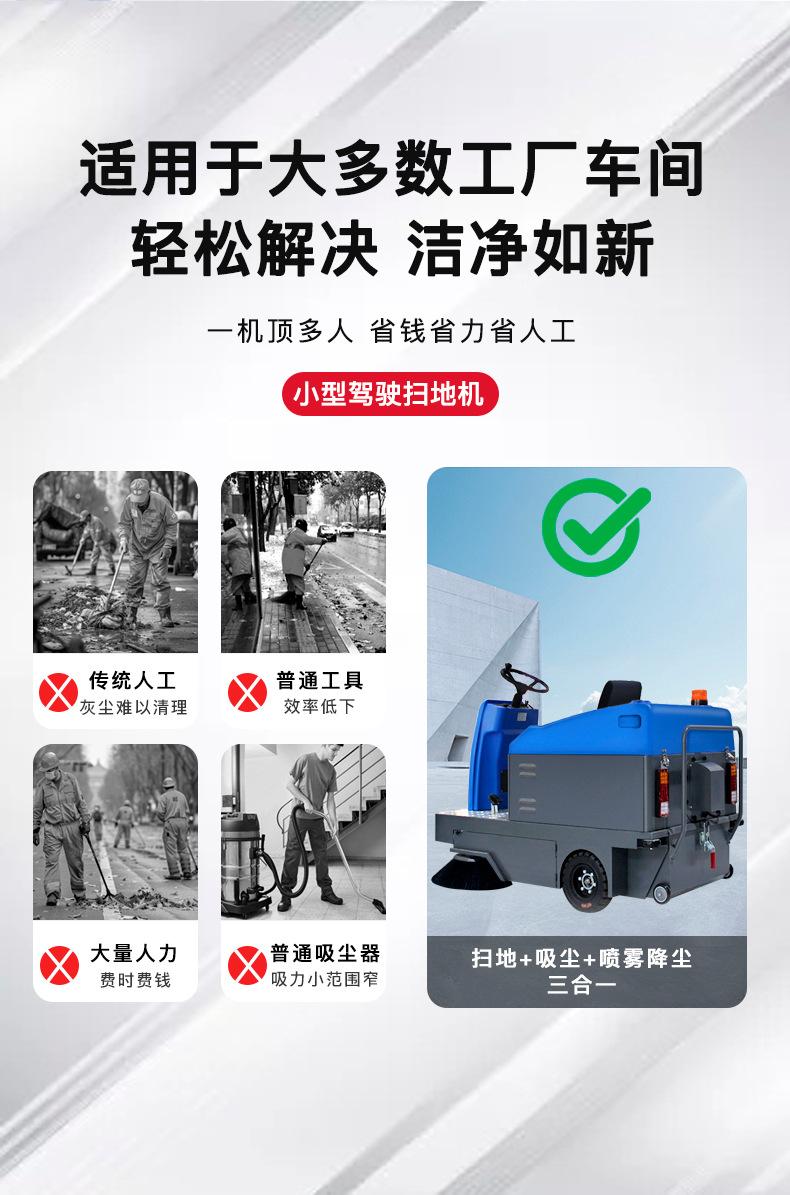 适用于大多数工厂车间
轻松解决 洁净如新

一机顶多人 省钱省力省人工

小型驾驶扫地机

传统人工
灰尘难以清理

普通工具
效率低下

大量人力
费时费钱

普通吸尘器
吸力小范围窄

扫地+吸尘+喷雾降尘
三合一