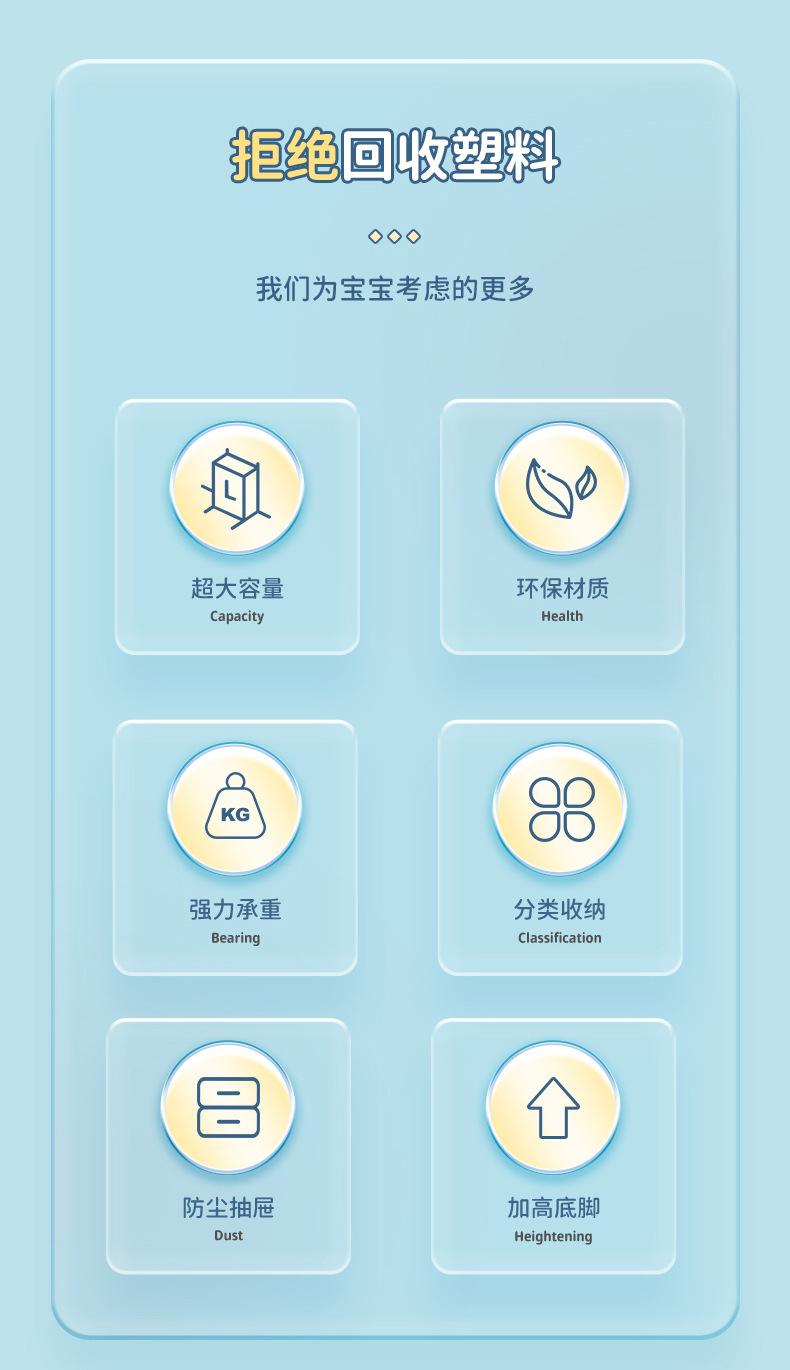 拒绝回收塑料

我们为宝宝考虑的更多

L

超大容量
Capacity

环保材质
Health

KG

强力承重
Bearing

分类收纳
Classification

防尘抽屉
Dust

加高底脚
Heightening