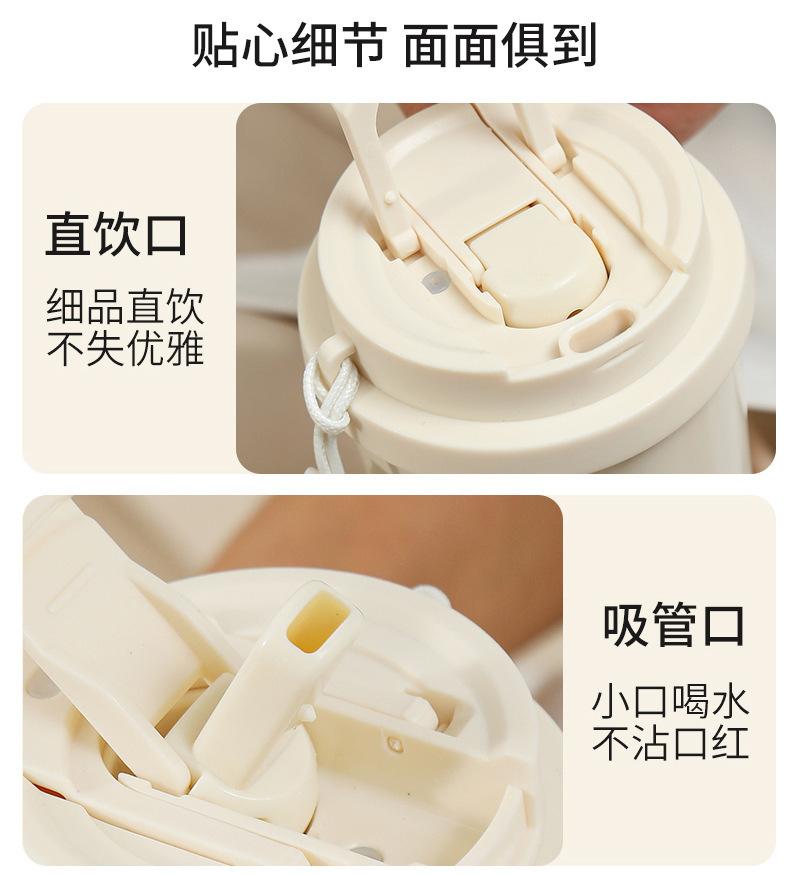 贴心细节 面面俱到

直饮口

细品直饮
不失优雅

吸管口

小口喝水
不沾口红