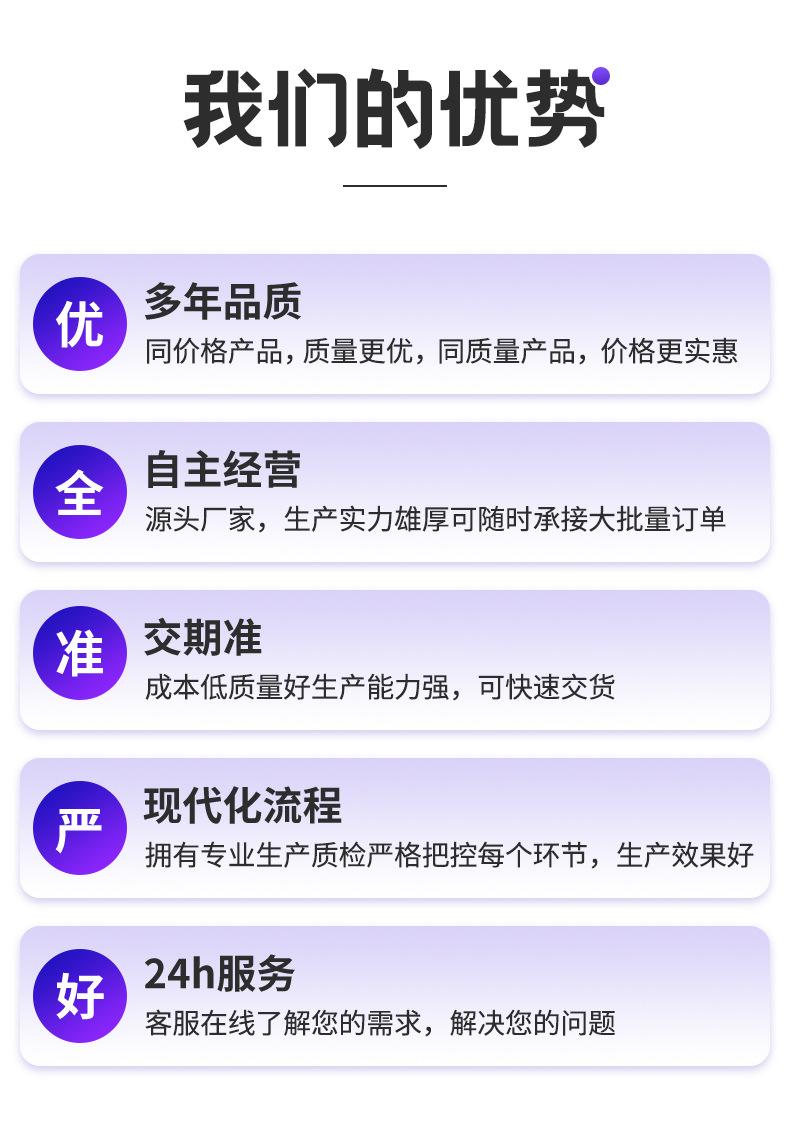 我们的优势

优

多年品质

同价格产品，质量更优，同质量产品，价格更实惠

全

自主经营

源头厂家，生产实力雄厚可随时承接大批量订单

准

交期准

成本低质量好生产能力强，可快速交货

严

现代化流程

拥有专业生产质检严格把控每个环节，生产效果好

好

24h服务

客服在线了解您的需求，解决您的问题