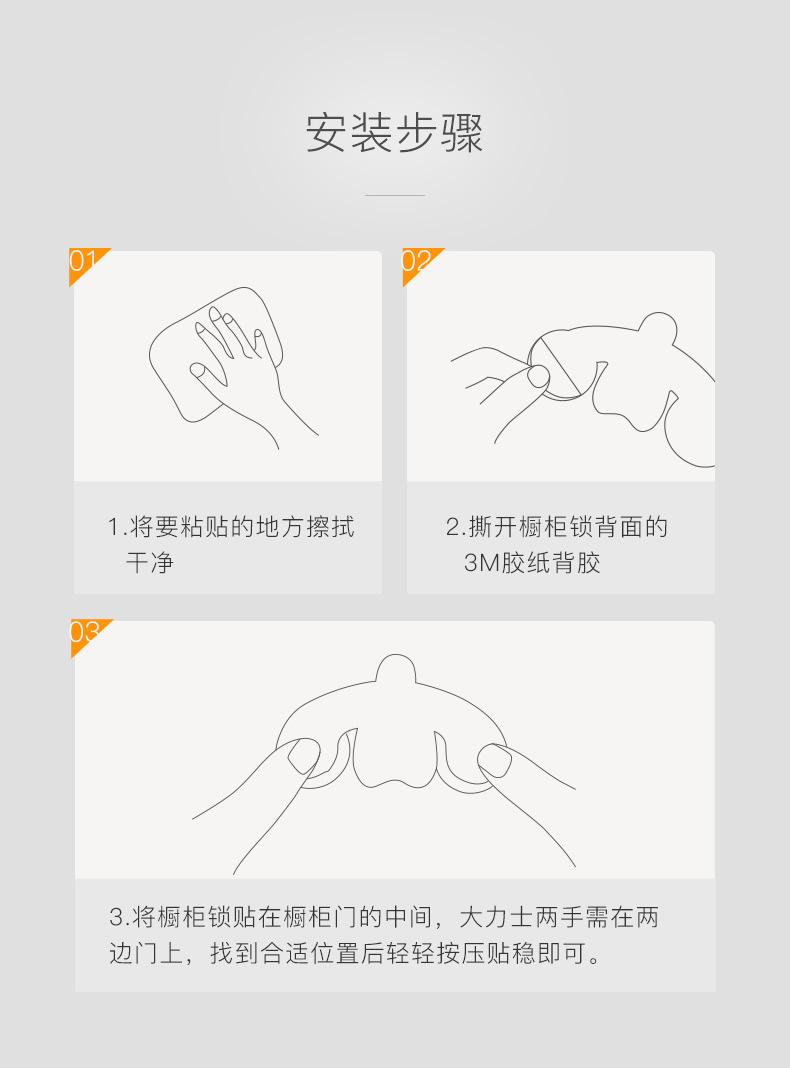 安装步骤

01

1.将要粘贴的地方擦拭干净

02

2.撕开橱柜锁背面的3M胶纸背胶

03

3.将橱柜锁贴在橱柜门的中间，大力士两手需在两边门上，找到合适位置后轻轻按压贴稳即可。