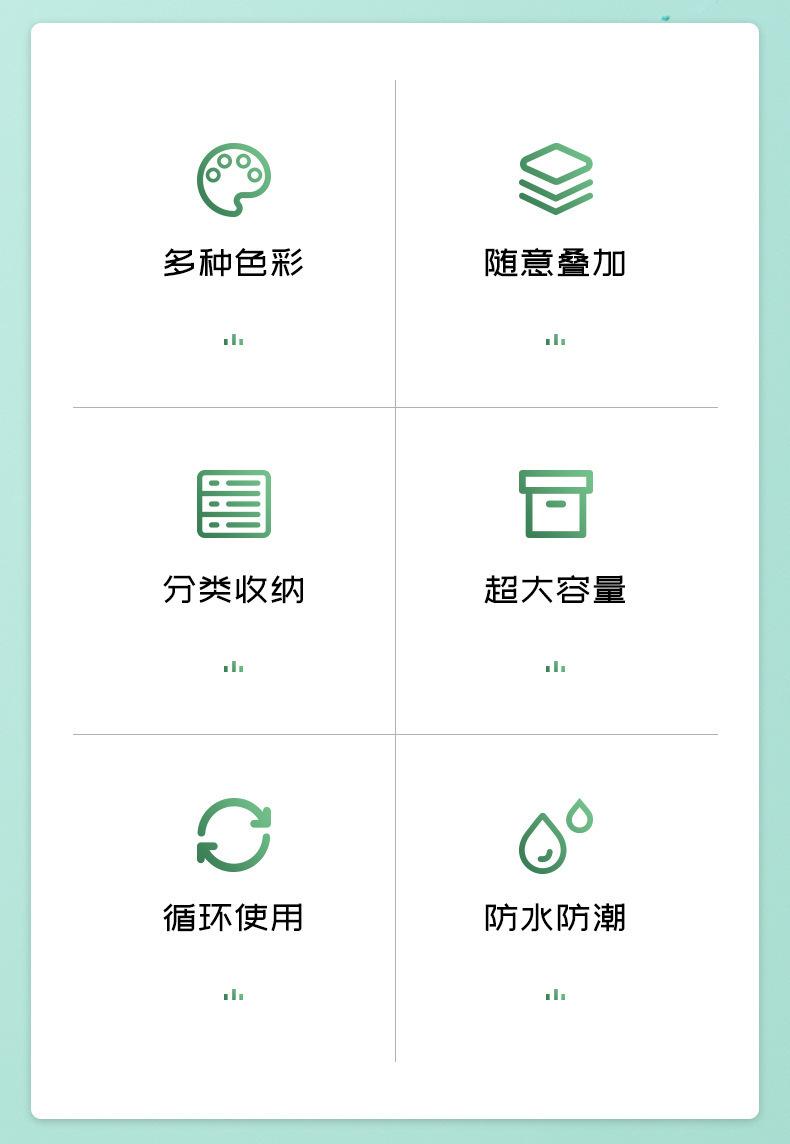 多种色彩

随意叠加

分类收纳

超大容量

循环使用

防水防潮