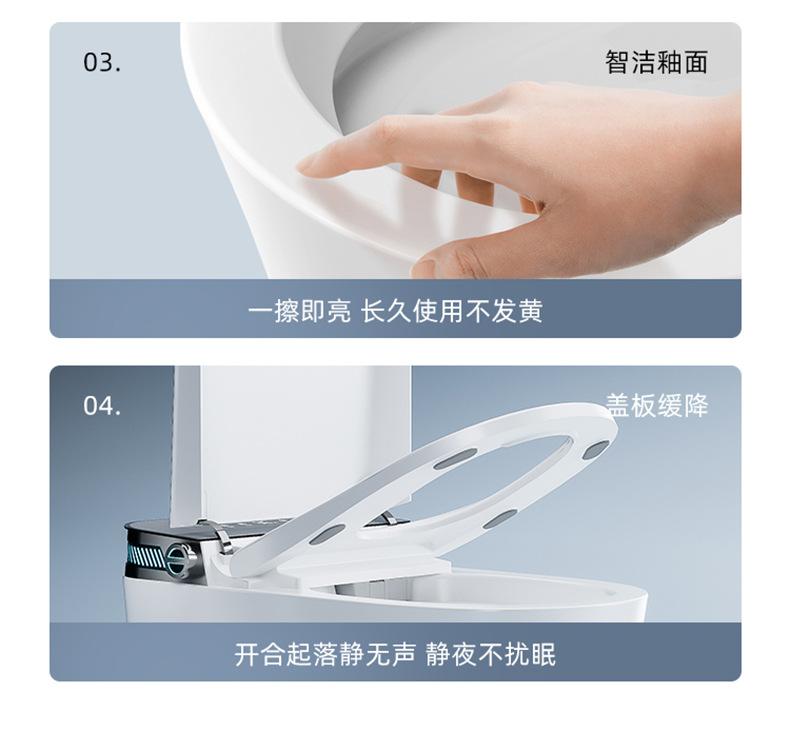 03.

智洁釉面

一擦即亮 长久使用不发黄

04.

盖板缓降

开合起落静无声 静夜不扰眠