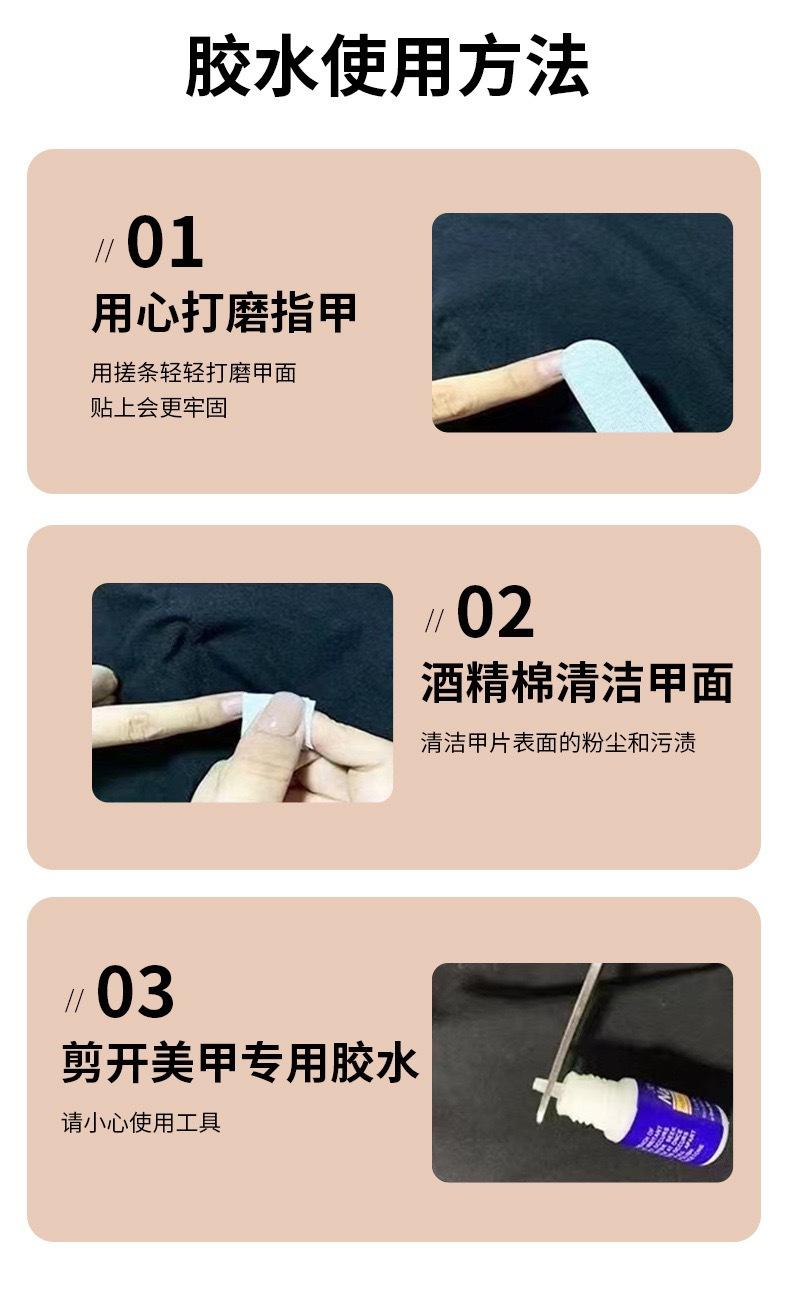 胶水使用方法

// 01
用心打磨指甲
用搓条轻轻打磨甲面
贴上会更牢固

// 02
酒精棉清洁甲面
清洁甲片表面的粉尘和污渍

// 03
剪开美甲专用胶水
请小心使用工具