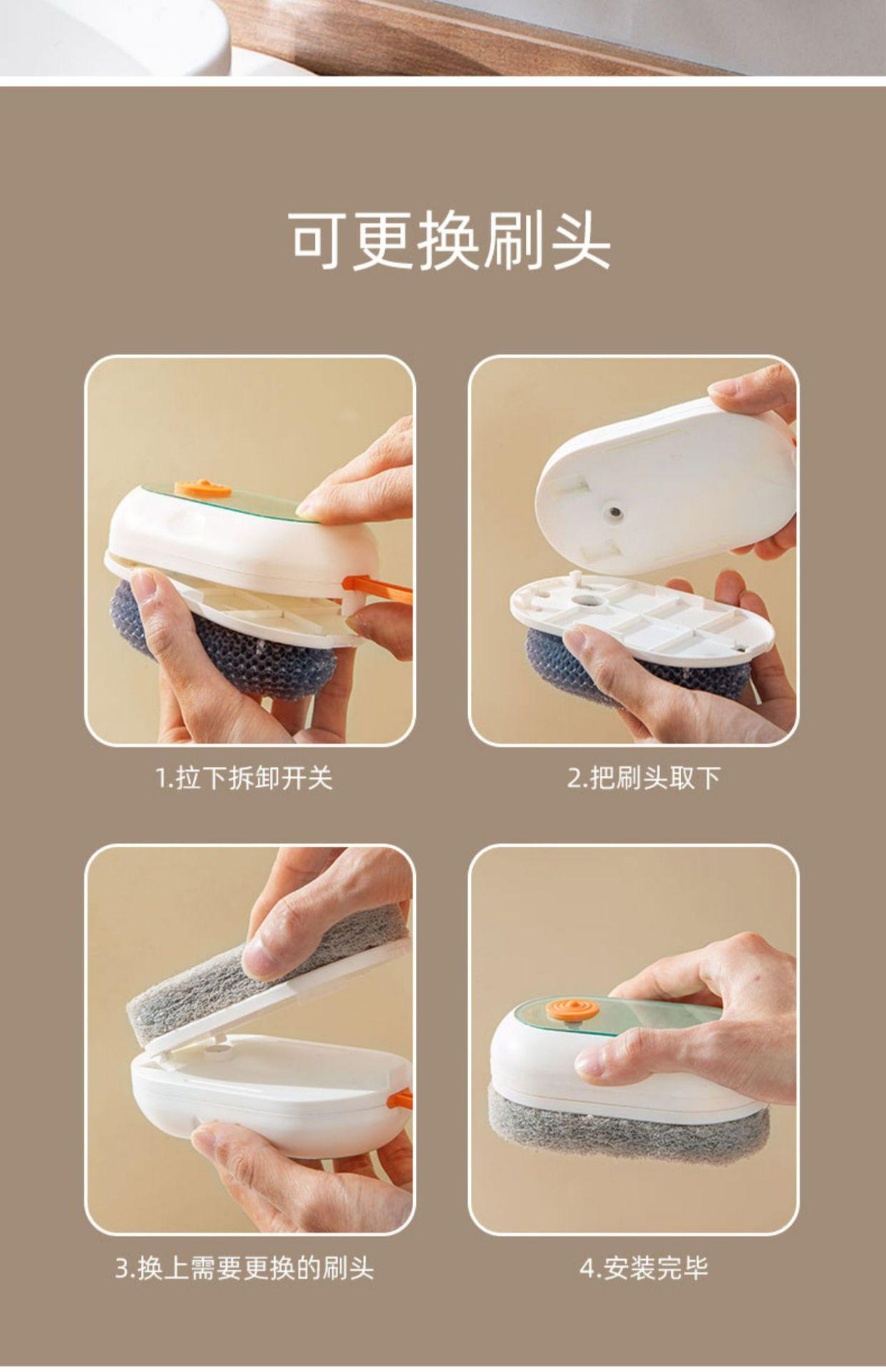 可更换刷头

1.拉下拆卸开关

2.把刷头取下

3.换上需要更换的刷头

4.安装完毕