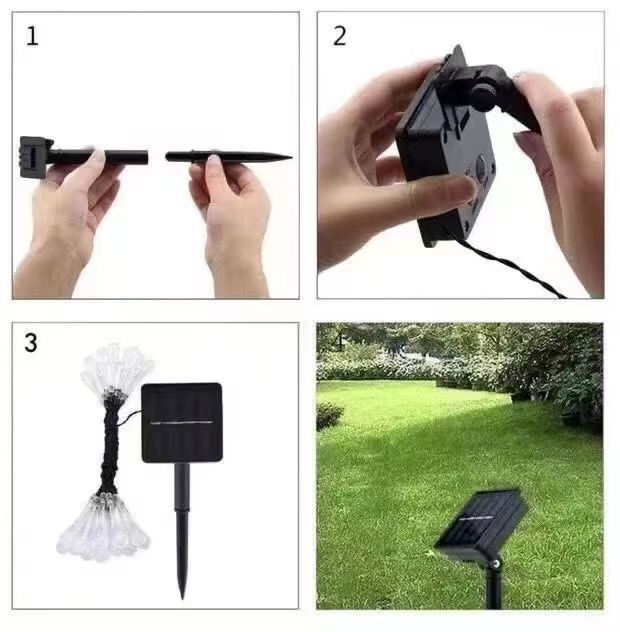 1

2

3

4