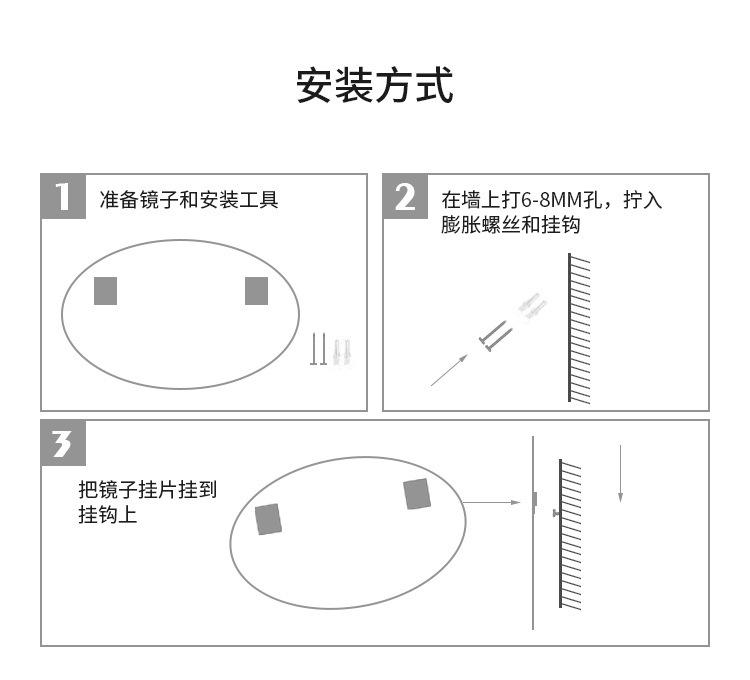 安装方式

1 准备镜子和安装工具

2 在墙上打6-8MM孔，拧入膨胀螺丝和挂钩

3 把镜子挂片挂到挂钩上