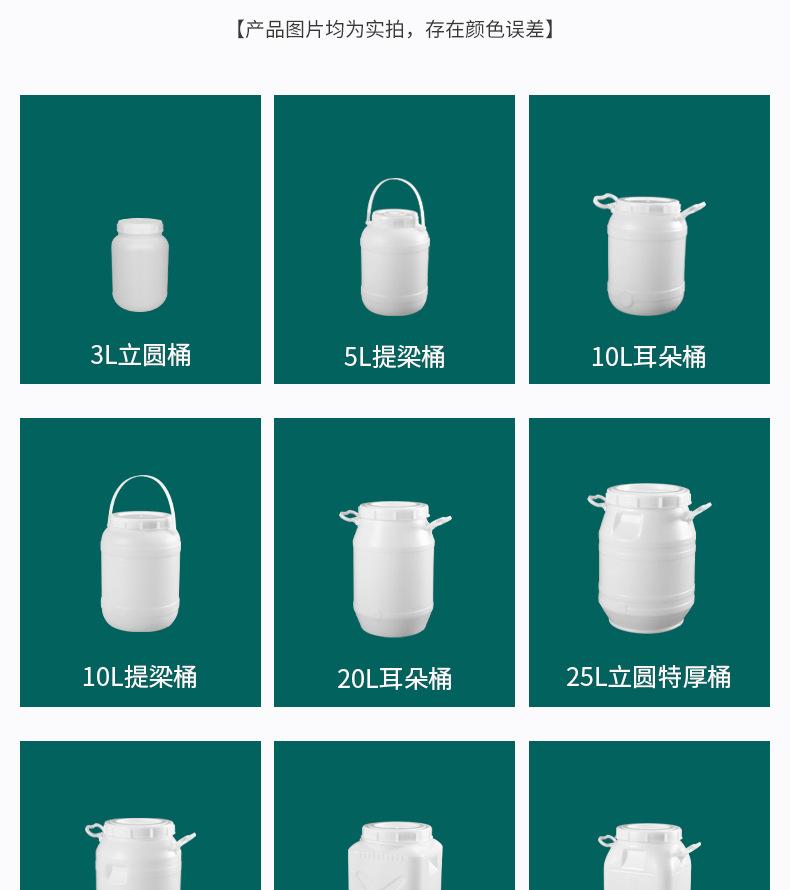 【产品图片均为实拍，存在颜色误差】

3L立圆桶

5L提梁桶

10L耳朵桶

10L提梁桶

20L耳朵桶

25L立圆特厚桶