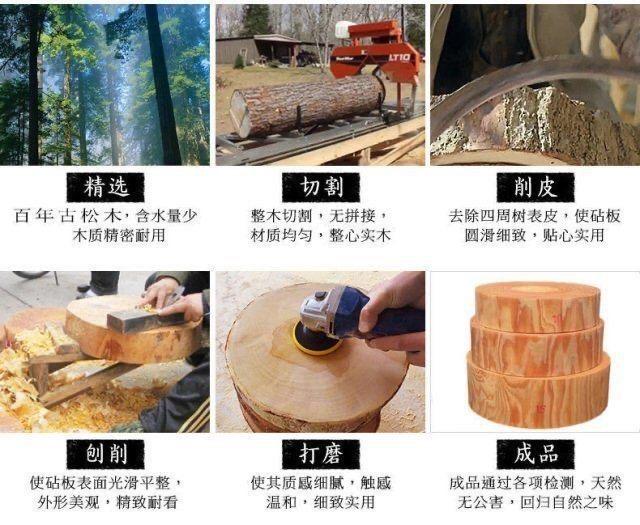 LT10

精选

百年古松木，含水量少
木质精密耐用

切割

整木切割，无拼接，
材质均匀，整心实木

削皮

去除四周树表皮，使砧板
圆滑细致，贴心实用

刨削

使砧板表面光滑平整，
外形美观，精致耐看

打磨

使其质感细腻，触感
温和，细致实用

成品

成品通过各项检测，天然
无公害，回归自然之味