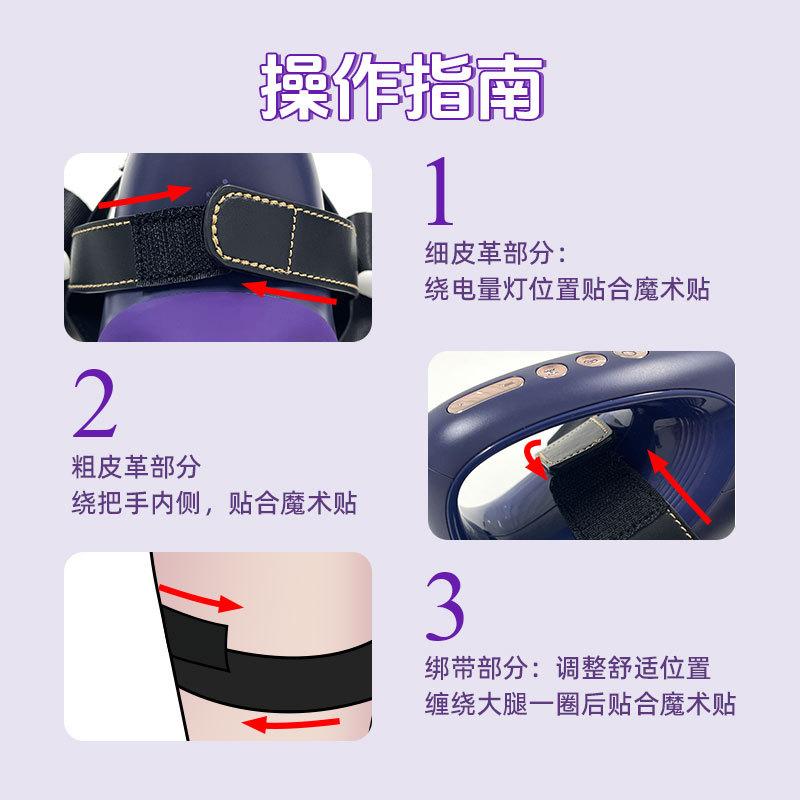 操作指南

1
细皮革部分：
绕电量灯位置贴合魔术贴

2
粗皮革部分
绕把手内侧，贴合魔术贴

3
绑带部分：调整舒适位置
缠绕大腿一圈后贴合魔术贴