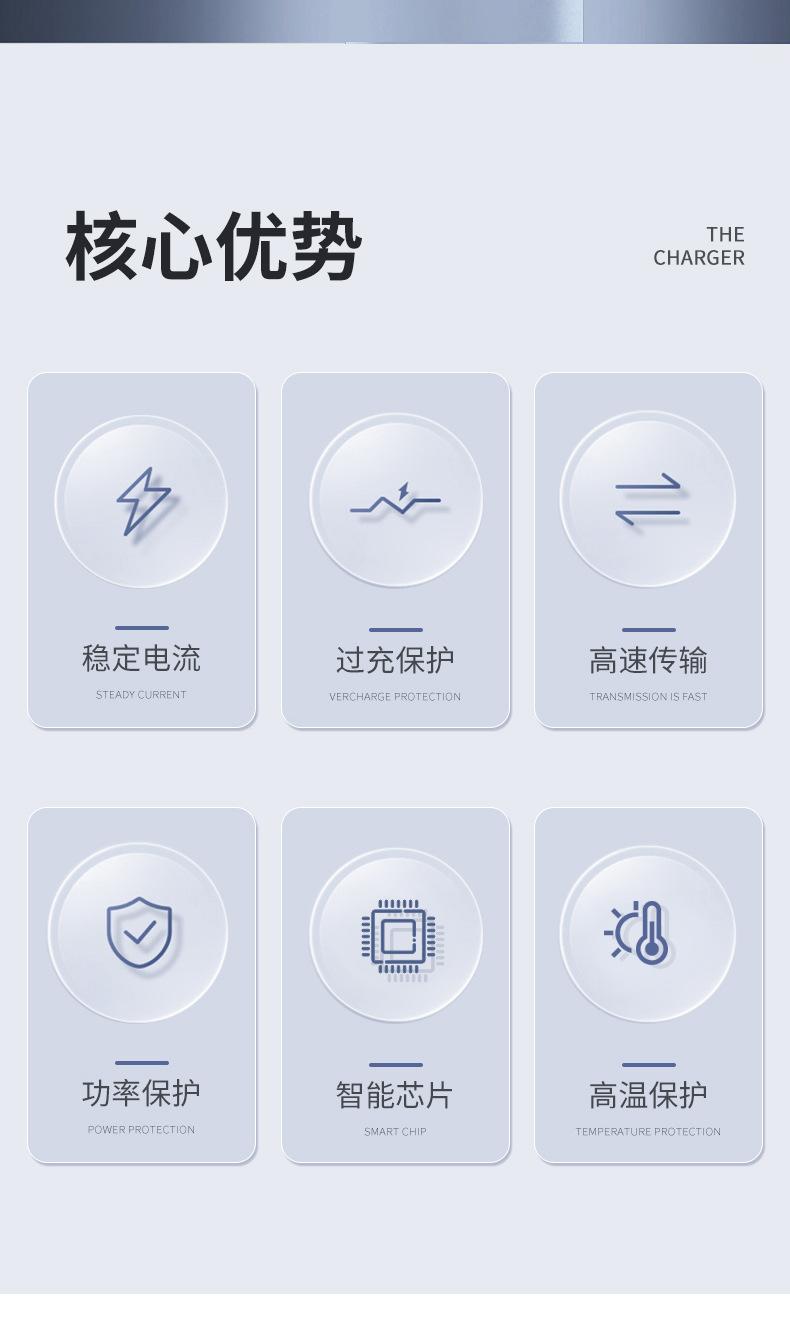 核心优势

THE
CHARGER

稳定电流
STEADY CURRENT

过充保护
VERCHARGE PROTECTION

高速传输
TRANSMISSION IS FAST

功率保护
POWER PROTECTION

智能芯片
SMART CHIP

高温保护
TEMPERATURE PROTECTION