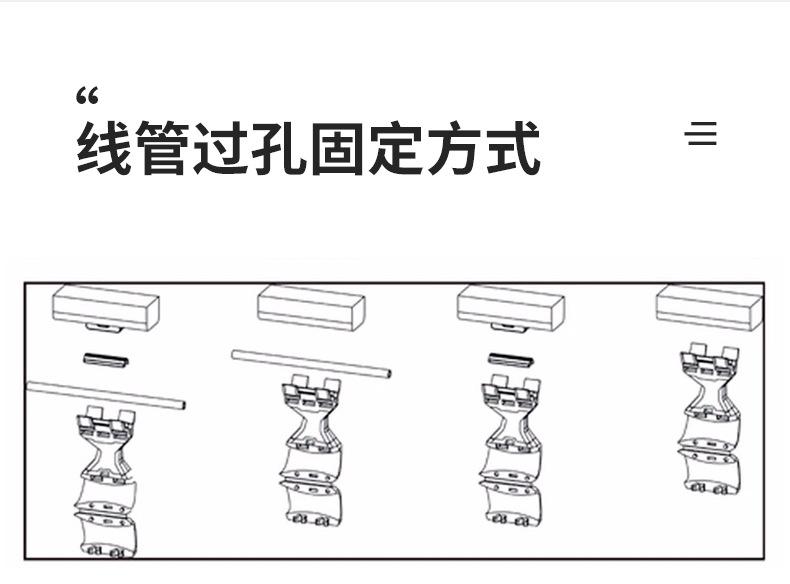 “
线管过孔固定方式