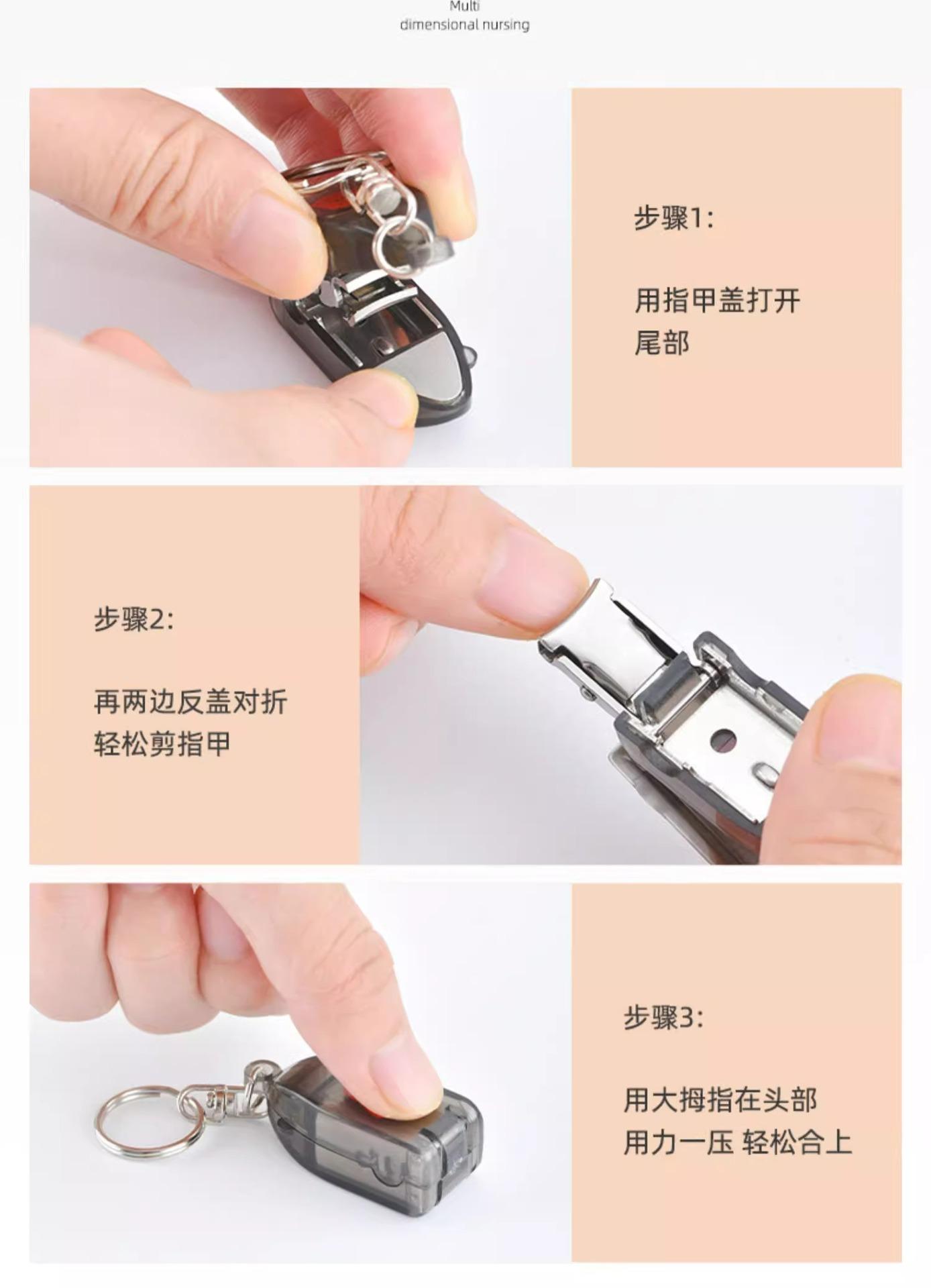 Multi
dimensional nursing

步骤1:

用指甲盖打开
尾部

步骤2:

再两边反盖对折
轻松剪指甲

步骤3:

用大拇指在头部
用力一压 轻松合上