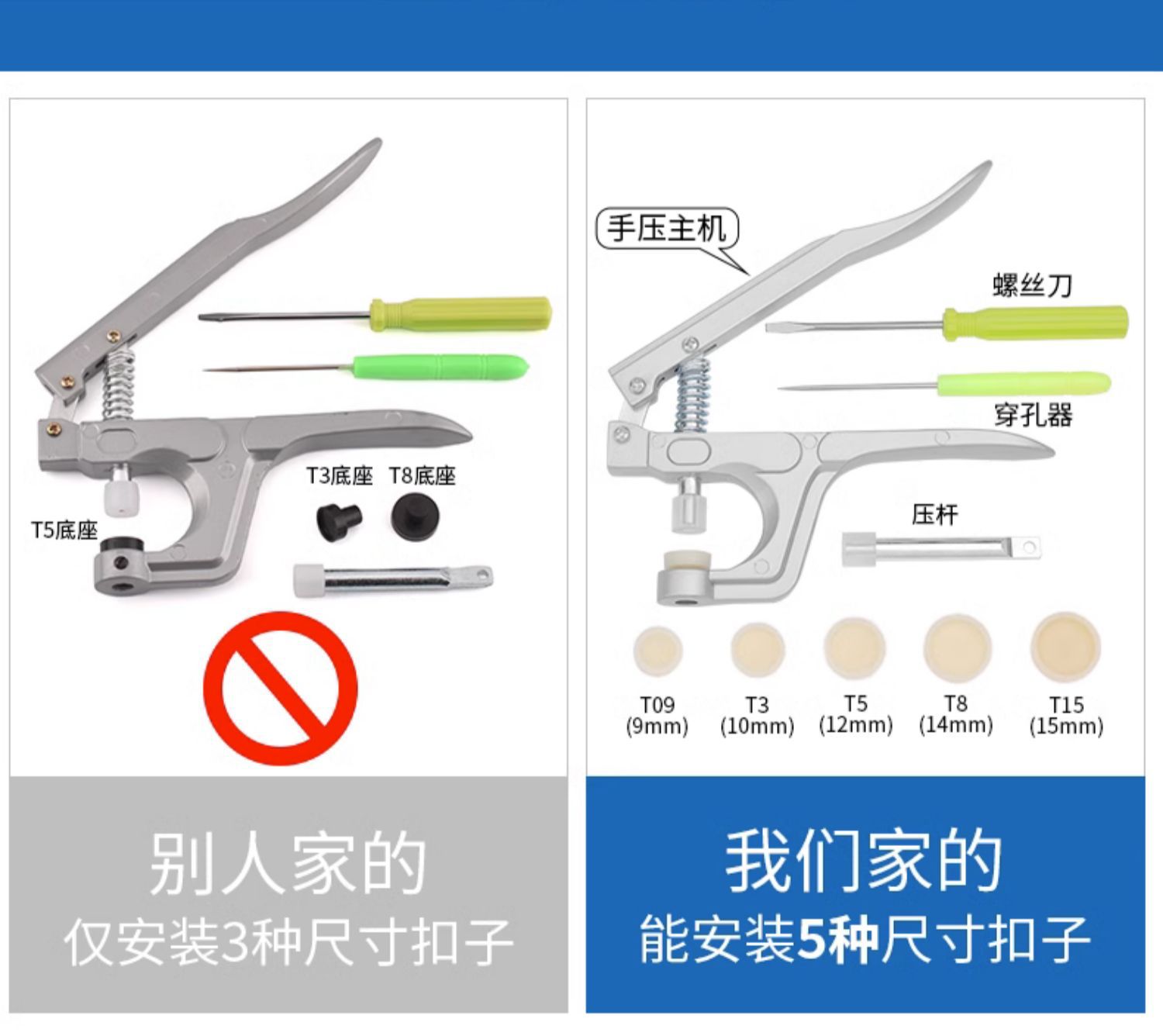 T3底座 T8底座

T5底座

别人家的
仅安装3种尺寸扣子

手压主机

螺丝刀

穿孔器

压杆

T09 (9mm)
T3 (10mm)
T5 (12mm)
T8 (14mm)
T15 (15mm)

我们家的
能安装5种尺寸扣子