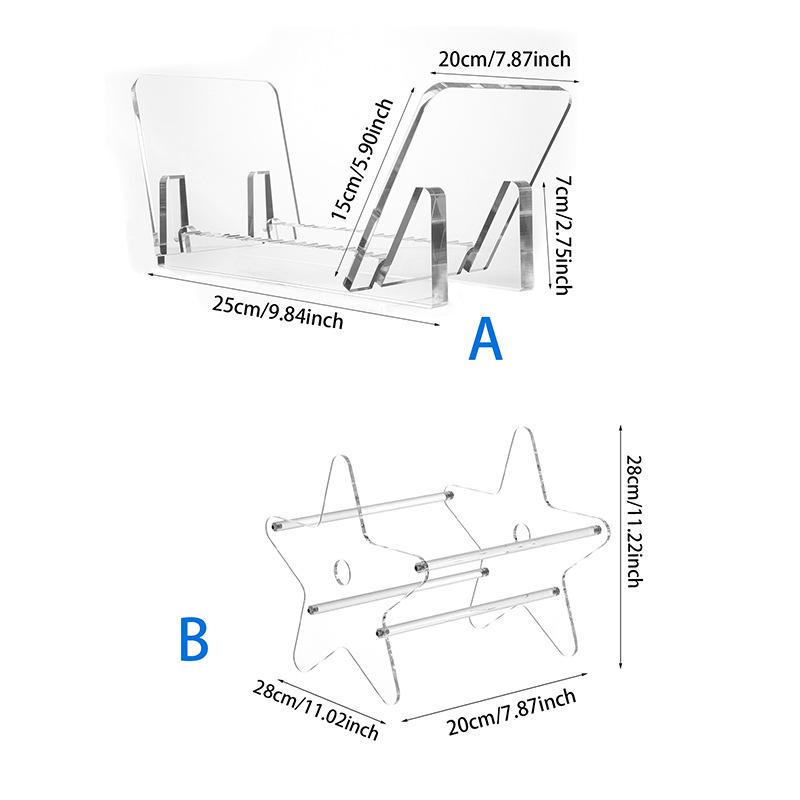 20cm/7.87inch

15cm/5.90inch

7cm/2.75inch

25cm/9.84inch

A

28cm/11.22inch

B

28cm/11.02inch

20cm/7.87inch