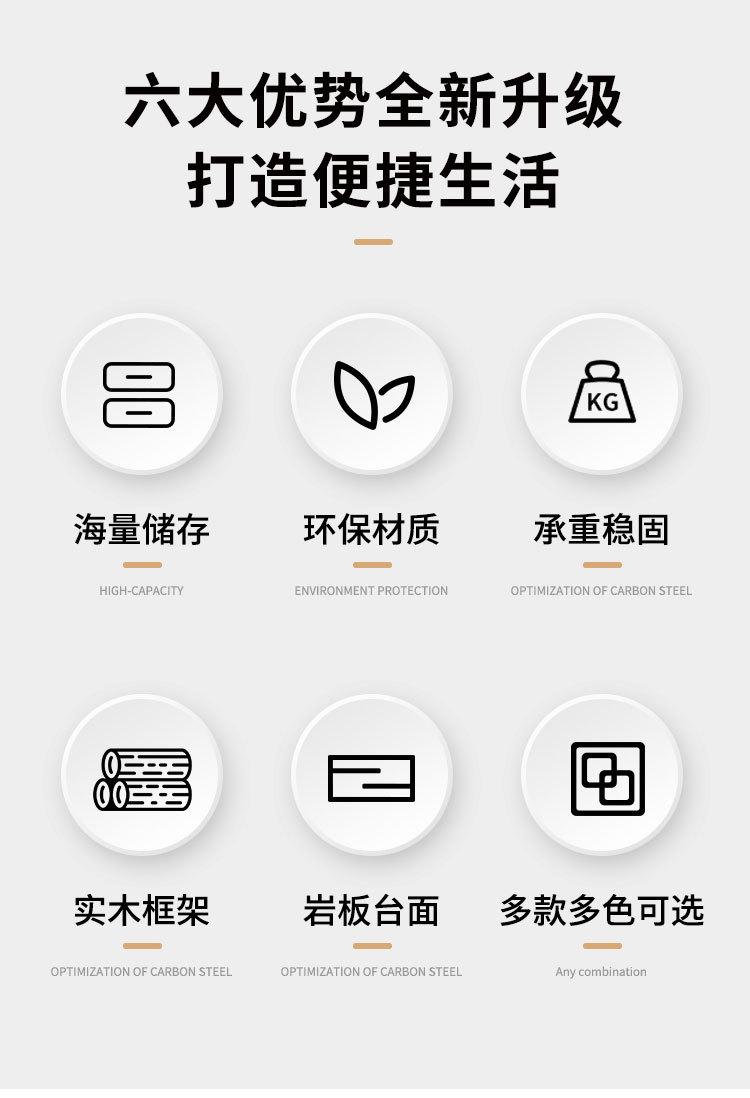 六大优势全新升级
打造便捷生活

KG

海量储存
HIGH-CAPACITY

环保材质
ENVIRONMENT PROTECTION

承重稳固
OPTIMIZATION OF CARBON STEEL

实木框架
OPTIMIZATION OF CARBON STEEL

岩板台面
OPTIMIZATION OF CARBON STEEL

多款多色可选
Any combination