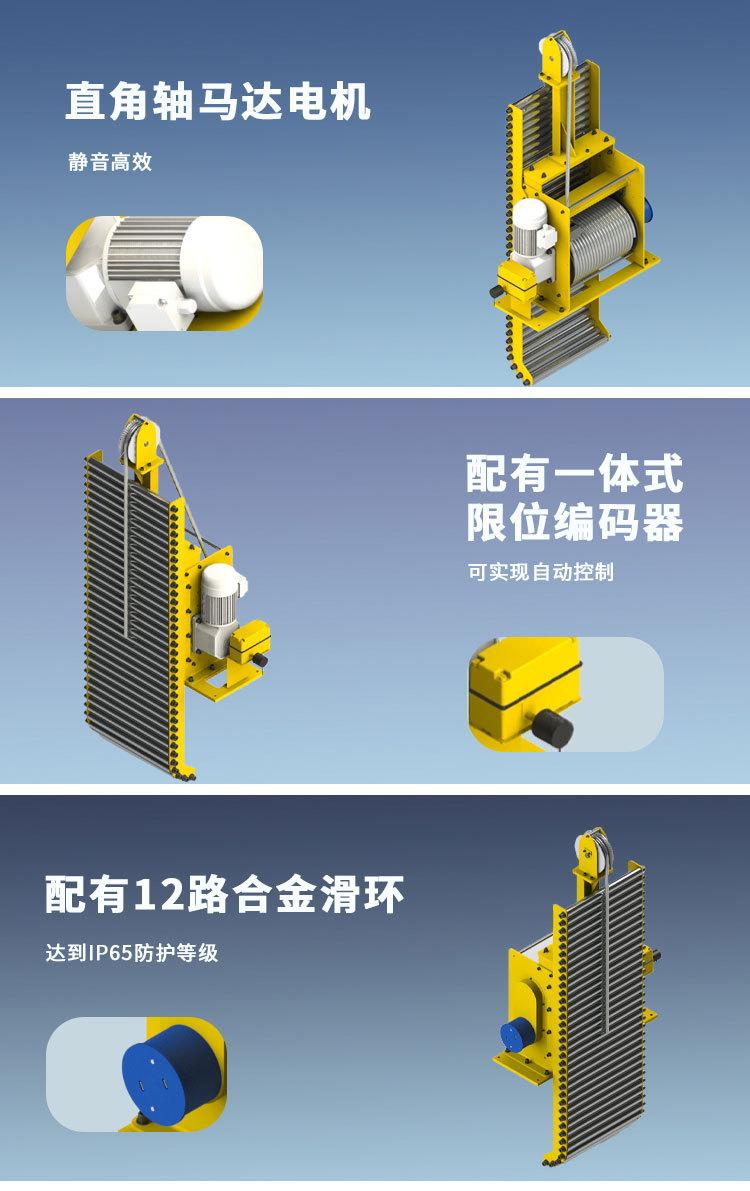 直角轴马达电机

静音高效

配有一体式
限位编码器

可实现自动控制

配有12路合金滑环

达到IP65防护等级