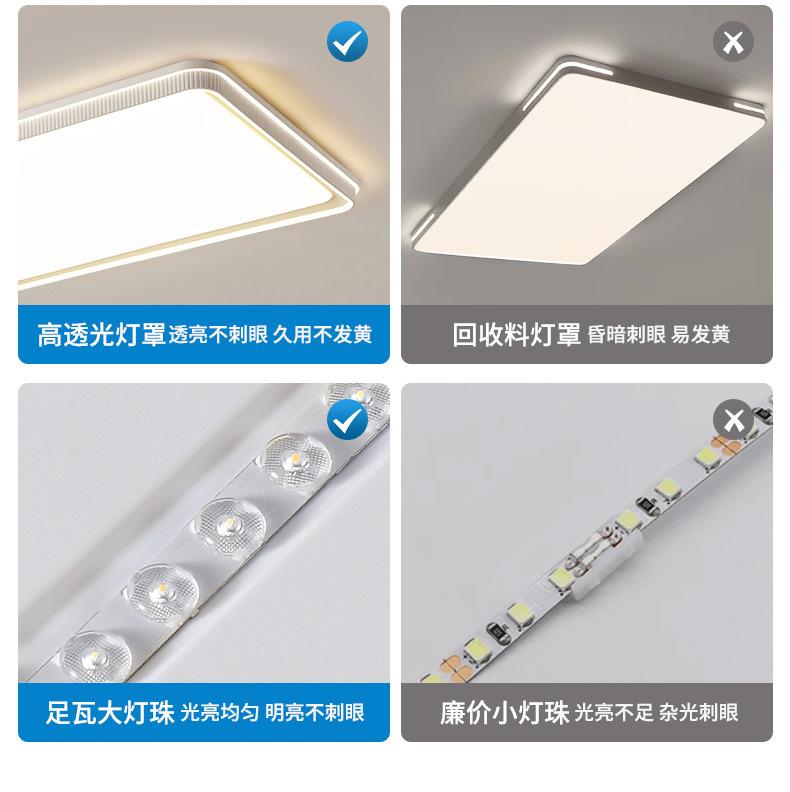 高透光灯罩 透亮不刺眼 久用不发黄

回收料灯罩 昏暗刺眼 易发黄

足瓦大灯珠 光亮均匀 明亮不刺眼

廉价小灯珠 光亮不足 杂光刺眼