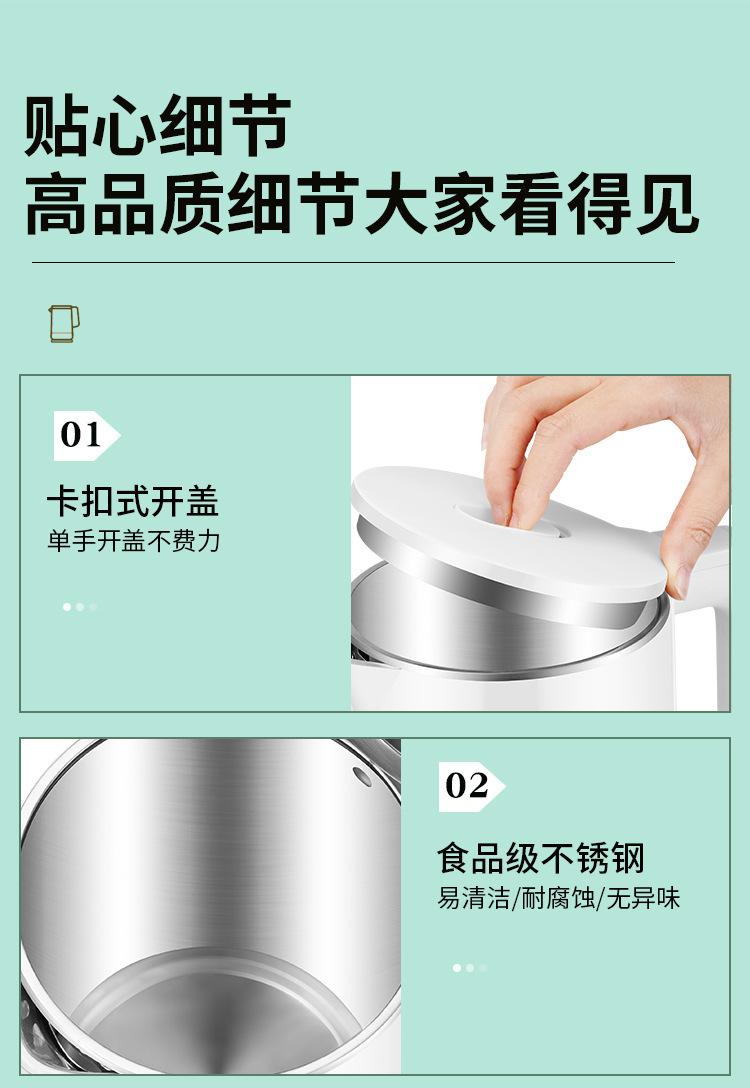 贴心细节
高品质细节大家看得见

01

卡扣式开盖
单手开盖不费力

02

食品级不锈钢
易清洁/耐腐蚀/无异味