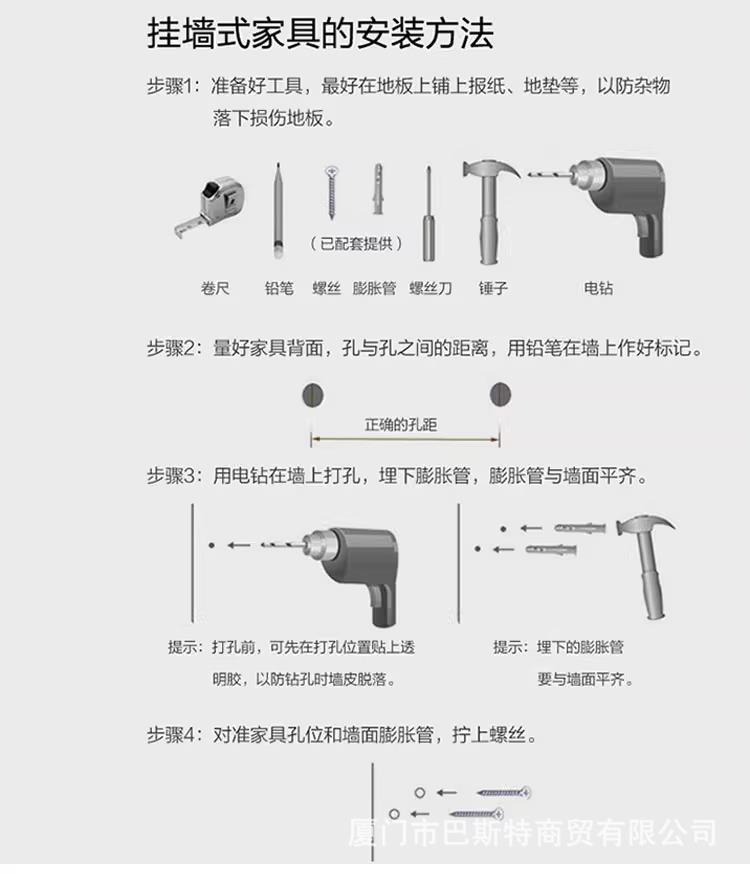 挂墙式家具的安装方法

步骤1：准备好工具，最好在地板上铺上报纸、地垫等，以防杂物落下损伤地板。

（已配套提供）

卷尺 铅笔 螺丝 膨胀管 螺丝刀 锤子 电钻

步骤2：量好家具背面，孔与孔之间的距离，用铅笔在墙上作好标记。

正确的孔距

步骤3：用电钻在墙上打孔，埋下膨胀管，膨胀管与墙面平齐。

提示：打孔前，可先在打孔位置贴上透明胶，以防钻孔时墙皮脱落。

提示：埋下的膨胀管要与墙面平齐。

步骤4：对准家具孔位和墙面膨胀管，拧上螺丝。

厦门市巴斯特商贸有限公司