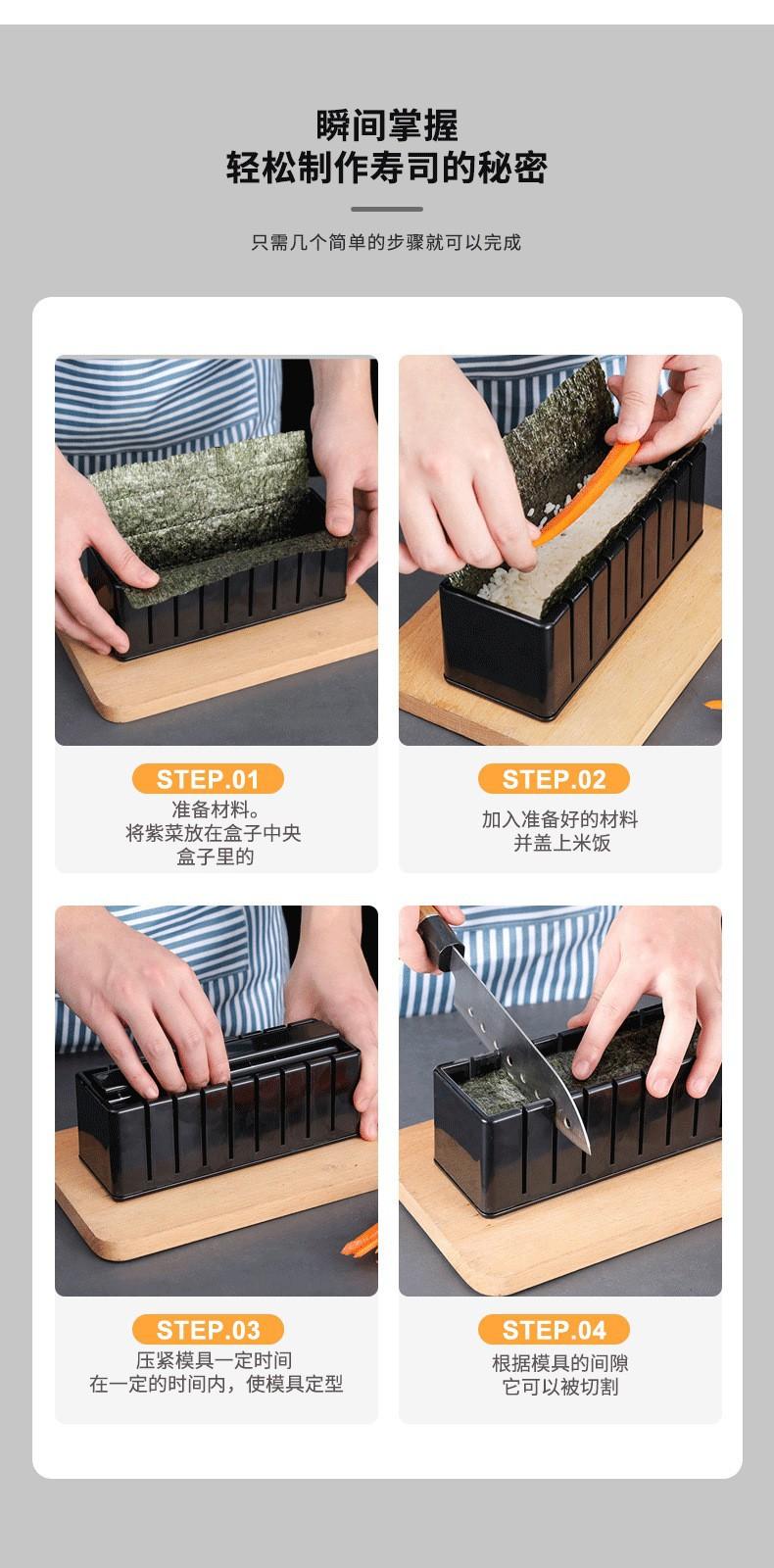 瞬间掌握
轻松制作寿司的秘密

只需几个简单的步骤就可以完成

STEP.01
准备材料。
将紫菜放在盒子中央
盒子里的

STEP.02
加入准备好的材料
并盖上米饭

STEP.03
压紧模具一定时间
在一定的时间内，使模具定型

STEP.04
根据模具的间隙
它可以被切割