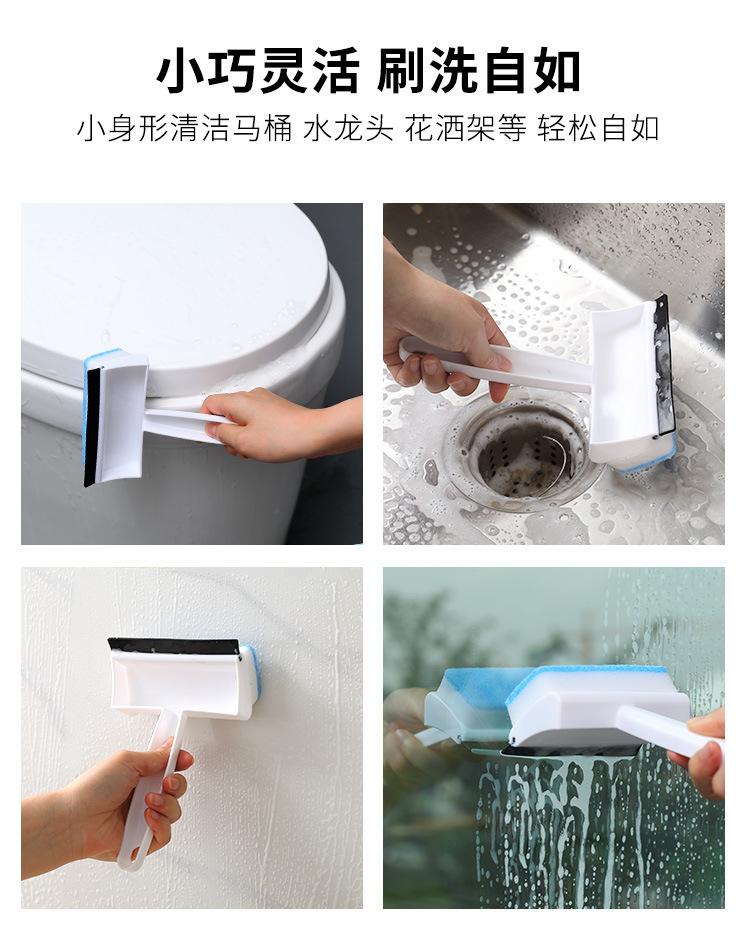 小巧灵活 刷洗自如

小身形清洁马桶 水龙头 花洒架等 轻松自如