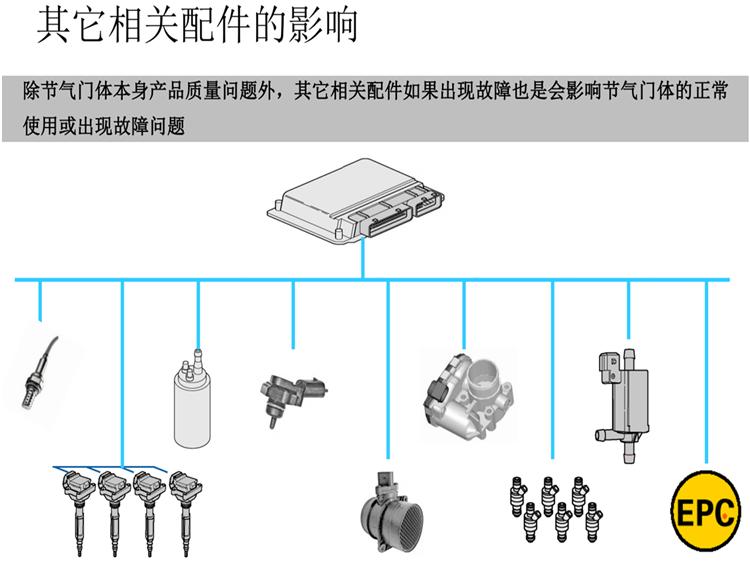 其它相关配件的影响

除节气门体本身产品质量问题外，其它相关配件如果出现故障也是会影响节气门体的正常使用或出现故障问题

EPC