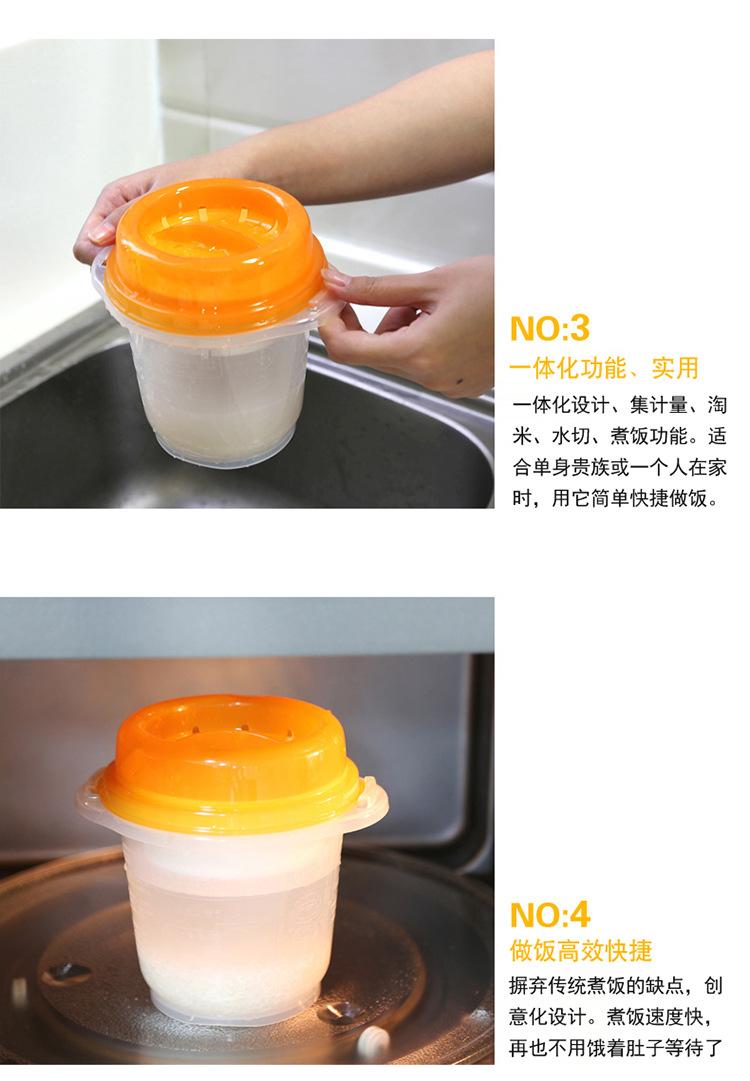 NO:3
一体化功能、实用
一体化设计、集计量、淘米、水切、煮饭功能。适合单身贵族或一个人在家时，用它简单快捷做饭。

NO:4
做饭高效快捷
摒弃传统煮饭的缺点，创意化设计。煮饭速度快，再也不用饿着肚子等待了