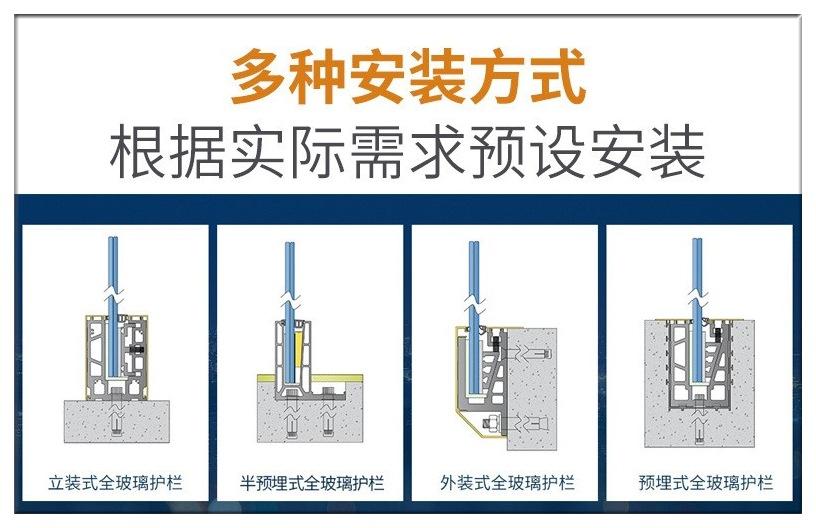 多种安装方式
根据实际需求预设安装

立装式全玻璃护栏

半预埋式全玻璃护栏

外装式全玻璃护栏

预埋式全玻璃护栏