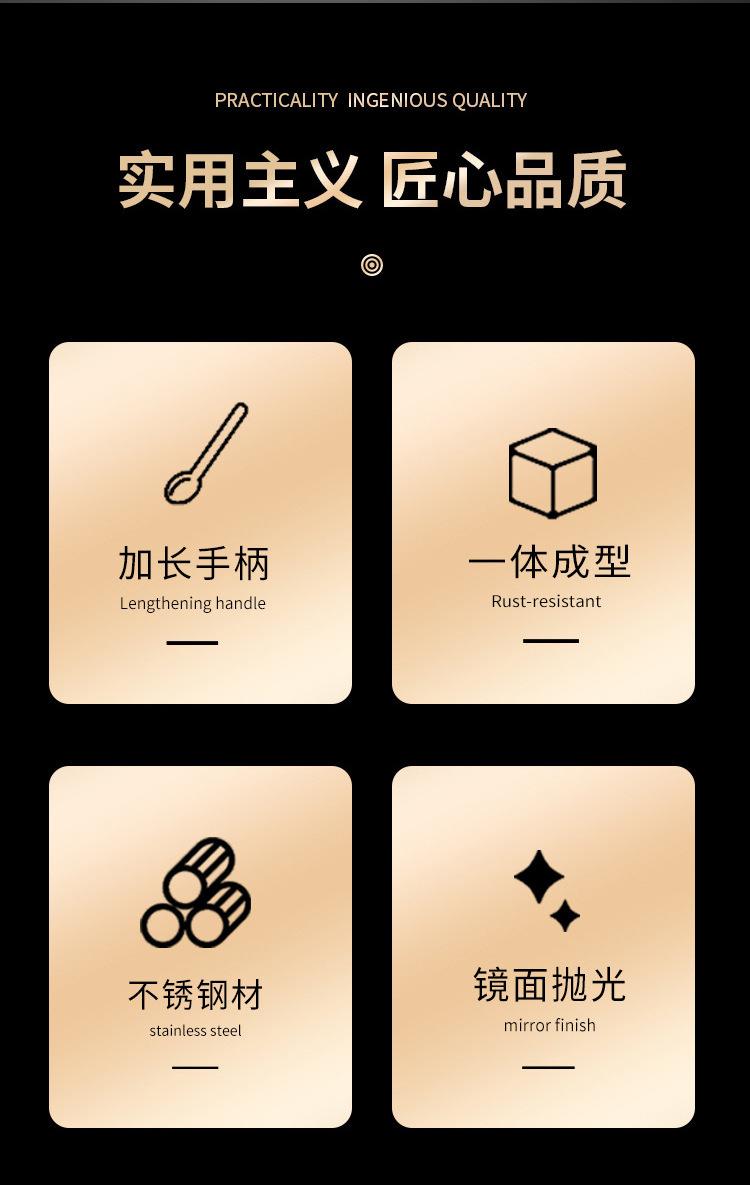 PRACTICALITY INGENIOUS QUALITY

实用主义 匠心品质

加长手柄
Lengthening handle

一体成型
Rust-resistant

不锈钢材
stainless steel

镜面抛光
mirror finish