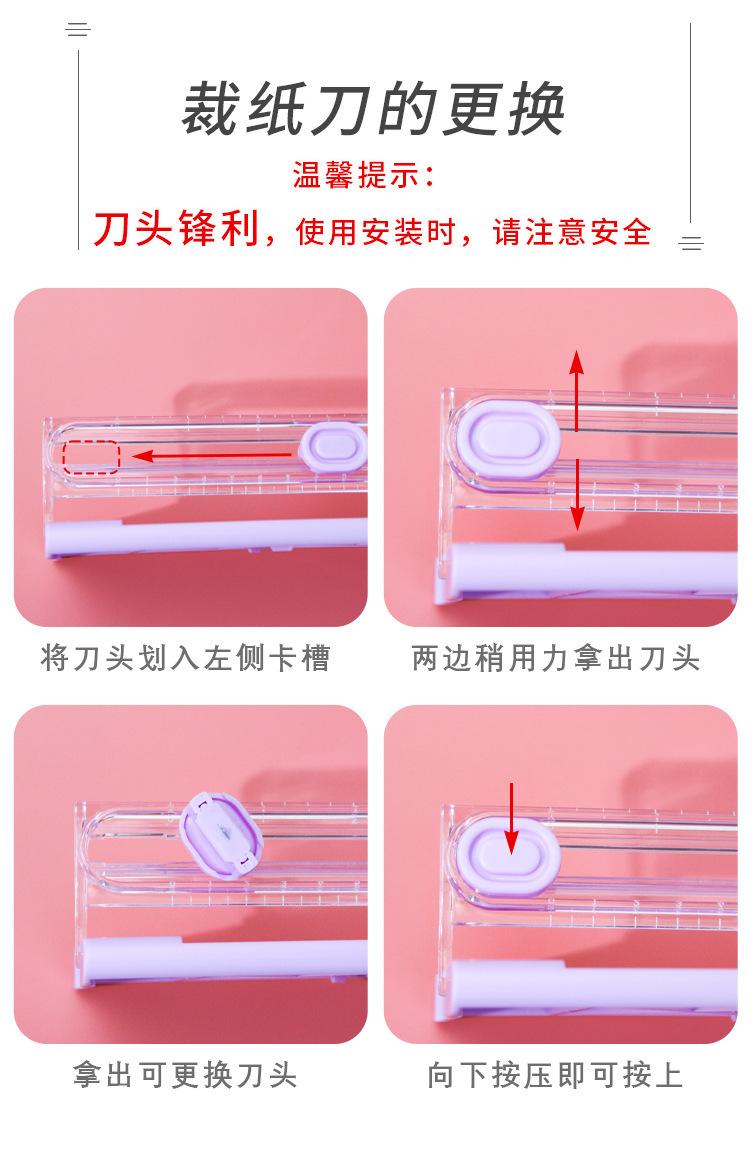 裁纸刀的更换

温馨提示：

刀头锋利，使用安装时，请注意安全

将刀头划入左侧卡槽

两边稍用力拿出刀头

拿出可更换刀头

向下按压即可按上