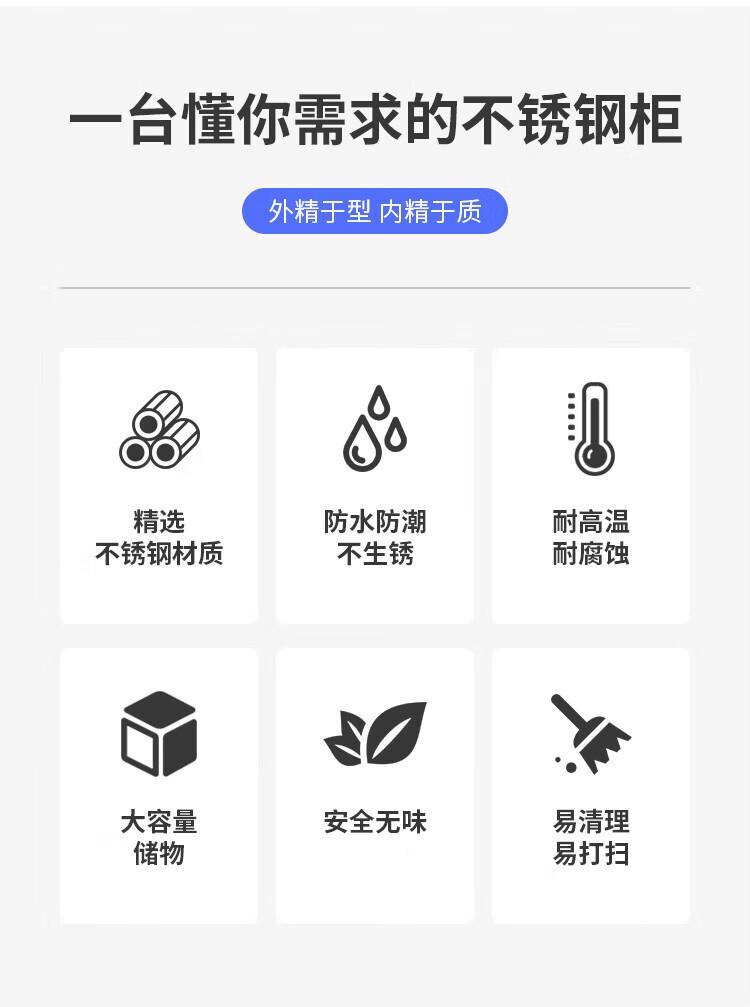 一台懂你需求的不锈钢柜

外精于型 内精于质

精选
不锈钢材质

防水防潮
不生锈

耐高温
耐腐蚀

大容量
储物

安全无味

易清理
易打扫