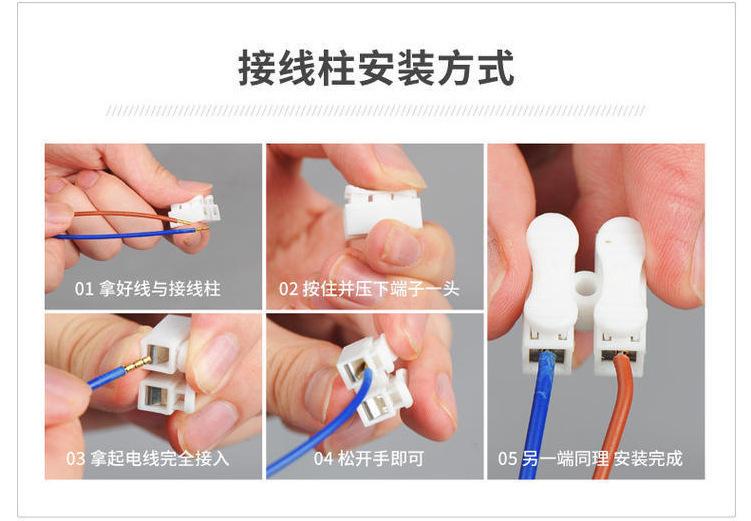 接线柱安装方式

01 拿好线与接线柱

02 按住并压下端子一头

03 拿起电线完全接入

04 松开手即可

05 另一端同理 安装完成