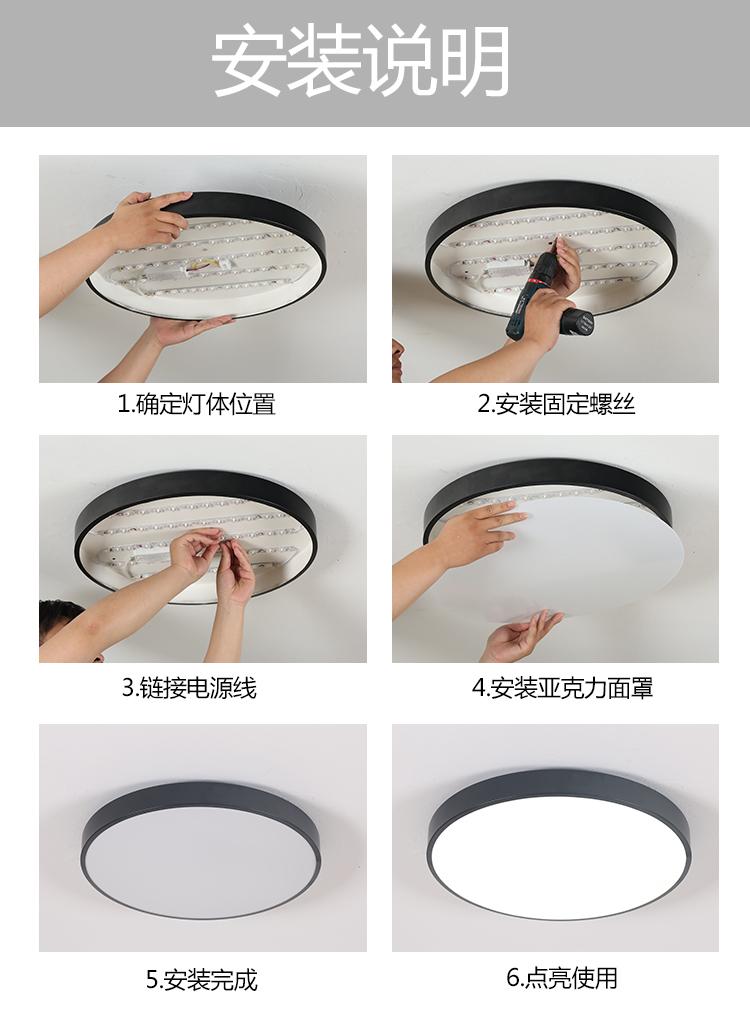 安装说明

1.确定灯体位置

2.安装固定螺丝

3.链接电源线

4.安装亚克力面罩

5.安装完成

6.点亮使用