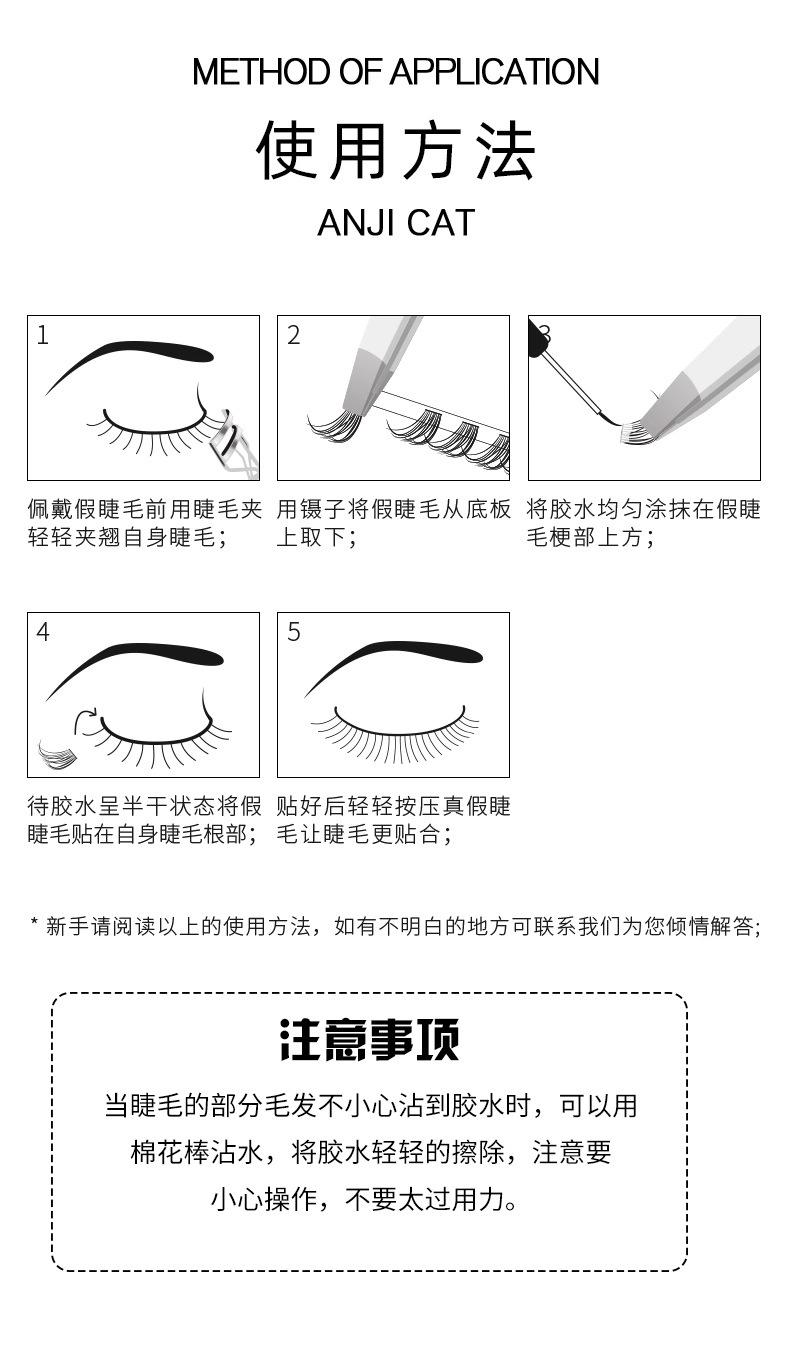 METHOD OF APPLICATION

使用方法

ANJI CAT

1

佩戴假睫毛前用睫毛夹轻轻夹翘自身睫毛；

2

用镊子将假睫毛从底板上取下；

3

将胶水均匀涂抹在假睫毛梗部上方；

4

待胶水呈半干状态将假睫毛贴在自身睫毛根部；

5

贴好后轻轻按压真假睫毛让睫毛更贴合；

* 新手请阅读以上的使用方法，如有不明白的地方可联系我们为您倾情解答；

注意事项

当睫毛的部分毛发不小心沾到胶水时，可以用棉花棒沾水，将胶水轻轻的擦除，注意要小心操作，不要太过用力。