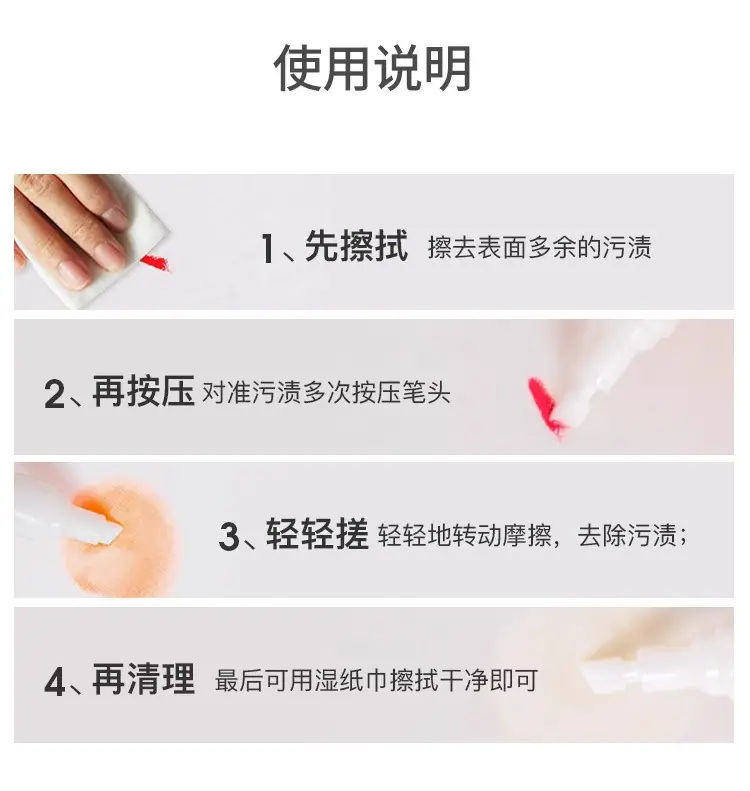 使用说明

1、先擦拭 擦去表面多余的污渍

2、再按压 对准污渍多次按压笔头

3、轻轻搓 轻轻地转动摩擦，去除污渍；

4、再清理 最后可用湿纸巾擦拭干净即可