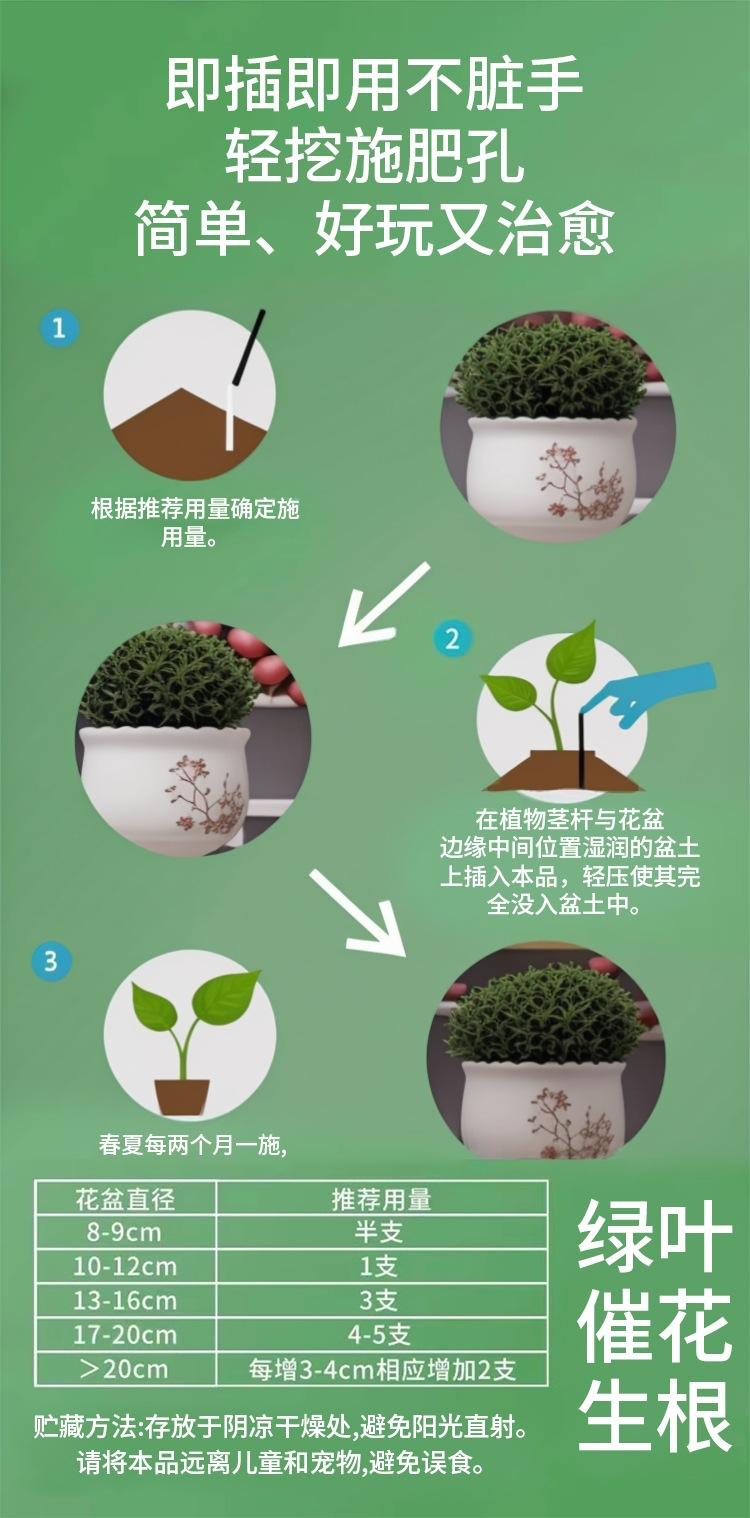 即插即用不脏手
轻挖施肥孔
简单、好玩又治愈

1

根据推荐用量确定施用量。

2

在植物茎杆与花盆边缘中间位置湿润的盆土上插入本品，轻压使其完全没入盆土中。

3

春夏每两个月一施,

| 花盆直径 | 推荐用量 |
|---|---|
| 8-9cm | 半支 |
| 10-12cm | 1支 |
| 13-16cm | 3支 |
| 17-20cm | 4-5支 |
| ＞20cm | 每增3-4cm相应增加2支 |

绿叶
催花
生根

贮藏方法:存放于阴凉干燥处,避免阳光直射。
请将本品远离儿童和宠物,避免误食。