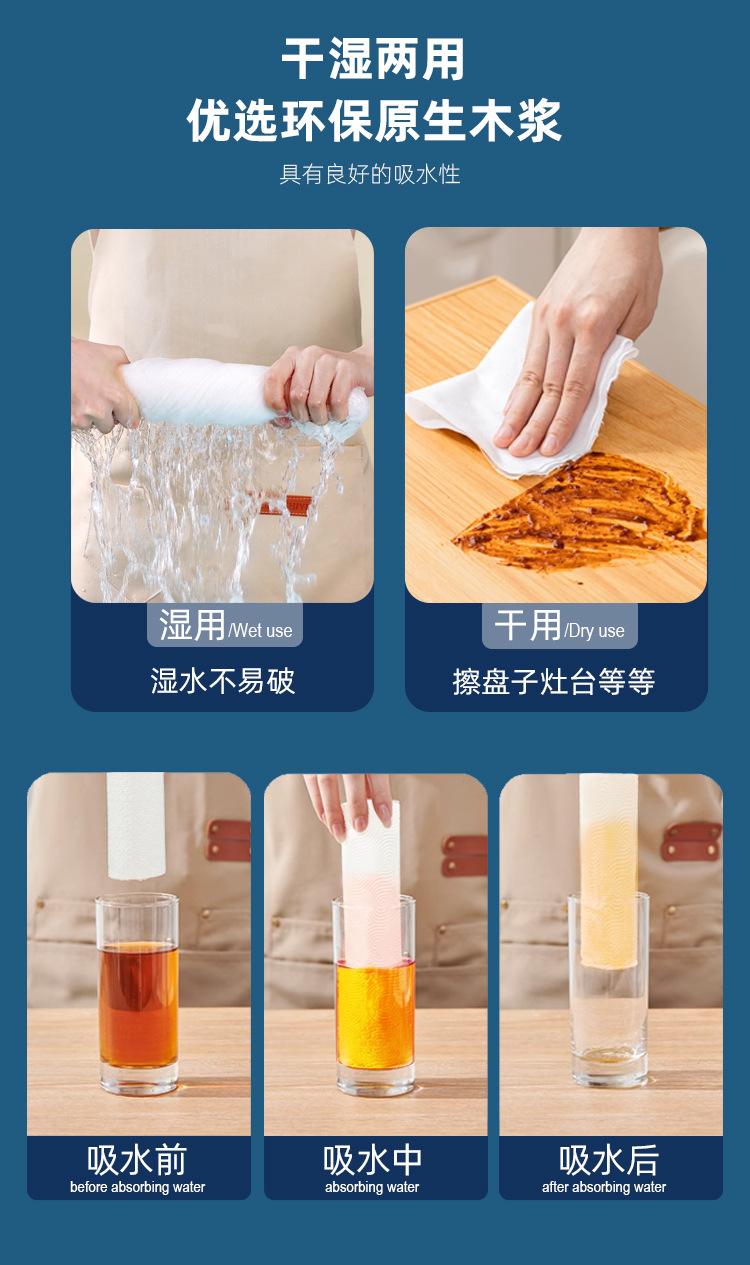 干湿两用
优选环保原生木浆

具有良好的吸水性

湿用/Wet use

湿水不易破

干用/Dry use

擦盘子灶台等等

吸水前
before absorbing water

吸水中
absorbing water

吸水后
after absorbing water